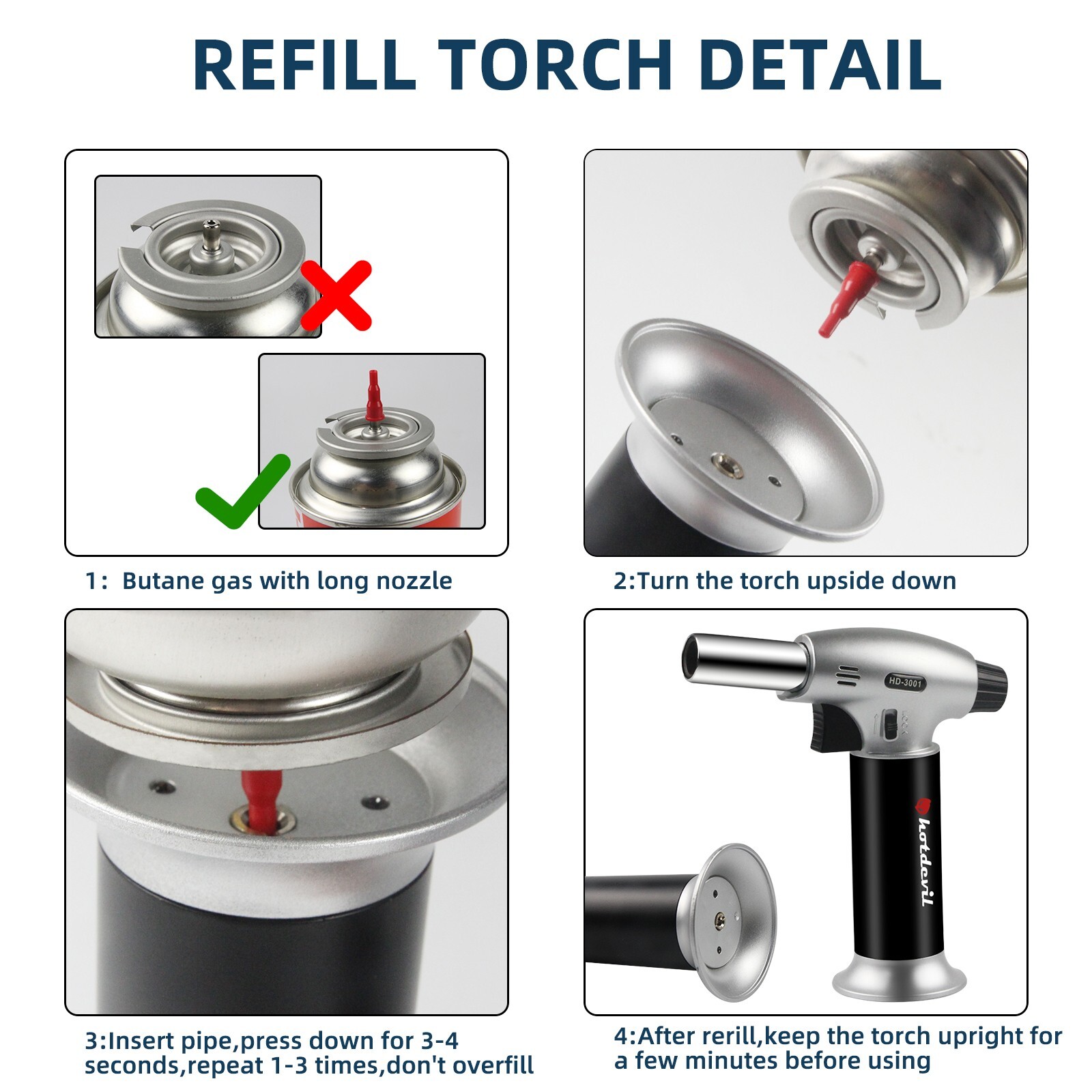 REFILL TORCH DETAIL

1: Butane gas with long nozzle

2:Turn the torch upside down

3:Insert pipe,press down for 3-4 seconds,repeat 1-3 times,don't overfill

HD-3001

hotdevil

4:After rerill,keep the torch upright for a few minutes before using