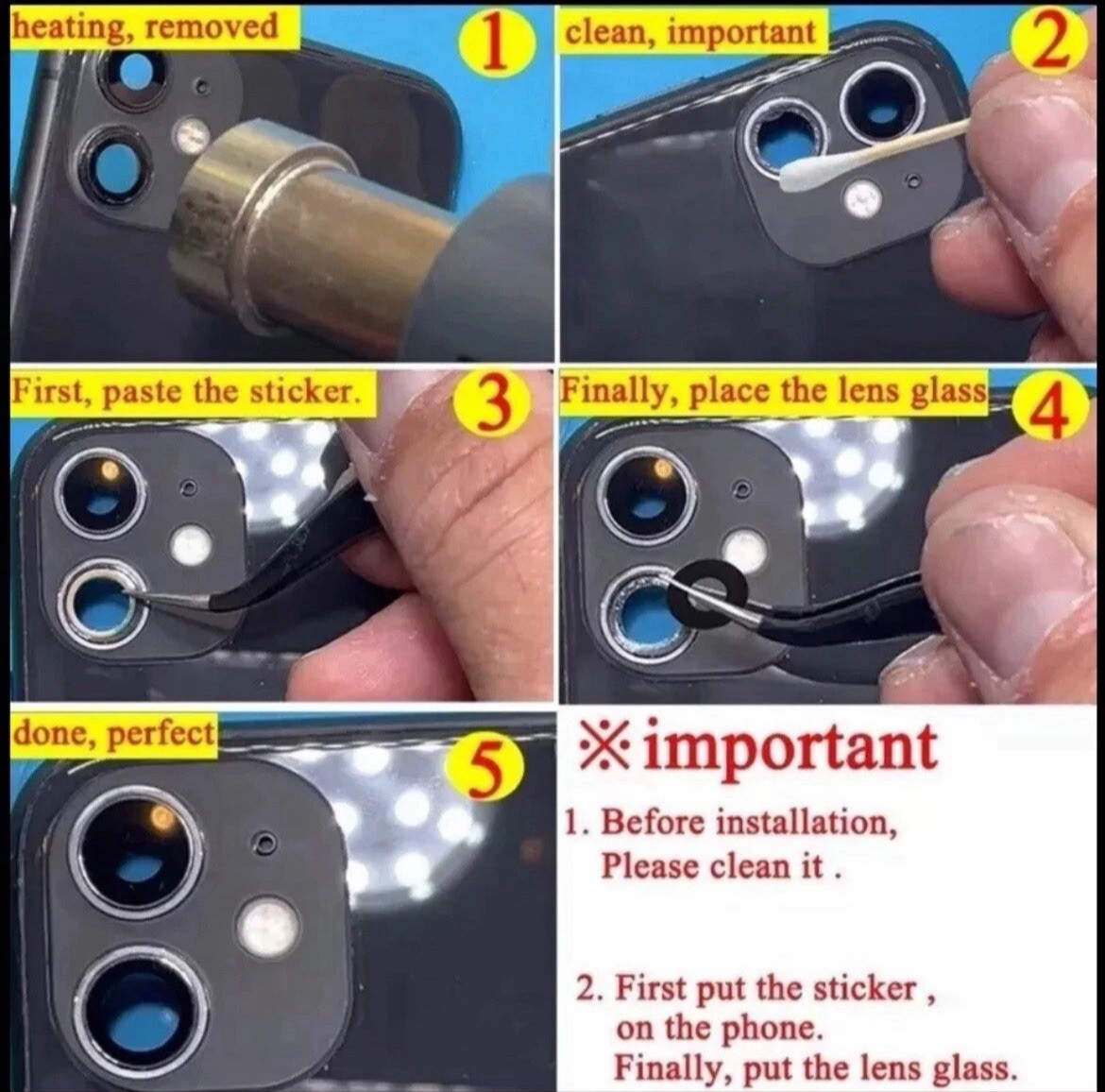 heating, removed

1

clean, important

2

First, paste the sticker.

3

Finally, place the lens glass

4

done, perfect

5

※important

1. Before installation, Please clean it .

2. First put the sticker , on the phone. Finally, put the lens glass.