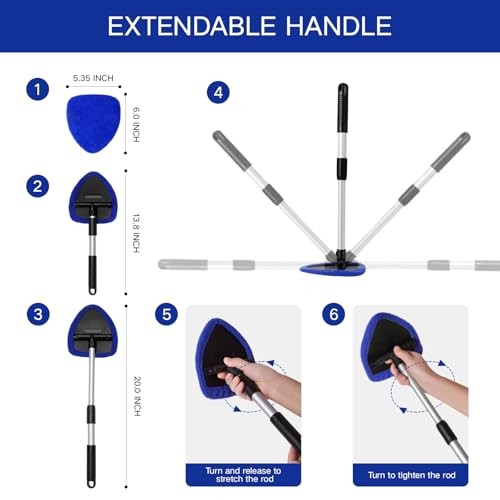 EXTENDABLE HANDLE

1

5.35 INCH

6.0 INCH

2

13.8 INCH

3

20.0 INCH

4

5

Turn and release to stretch the rod

6

Turn to tighten the rod