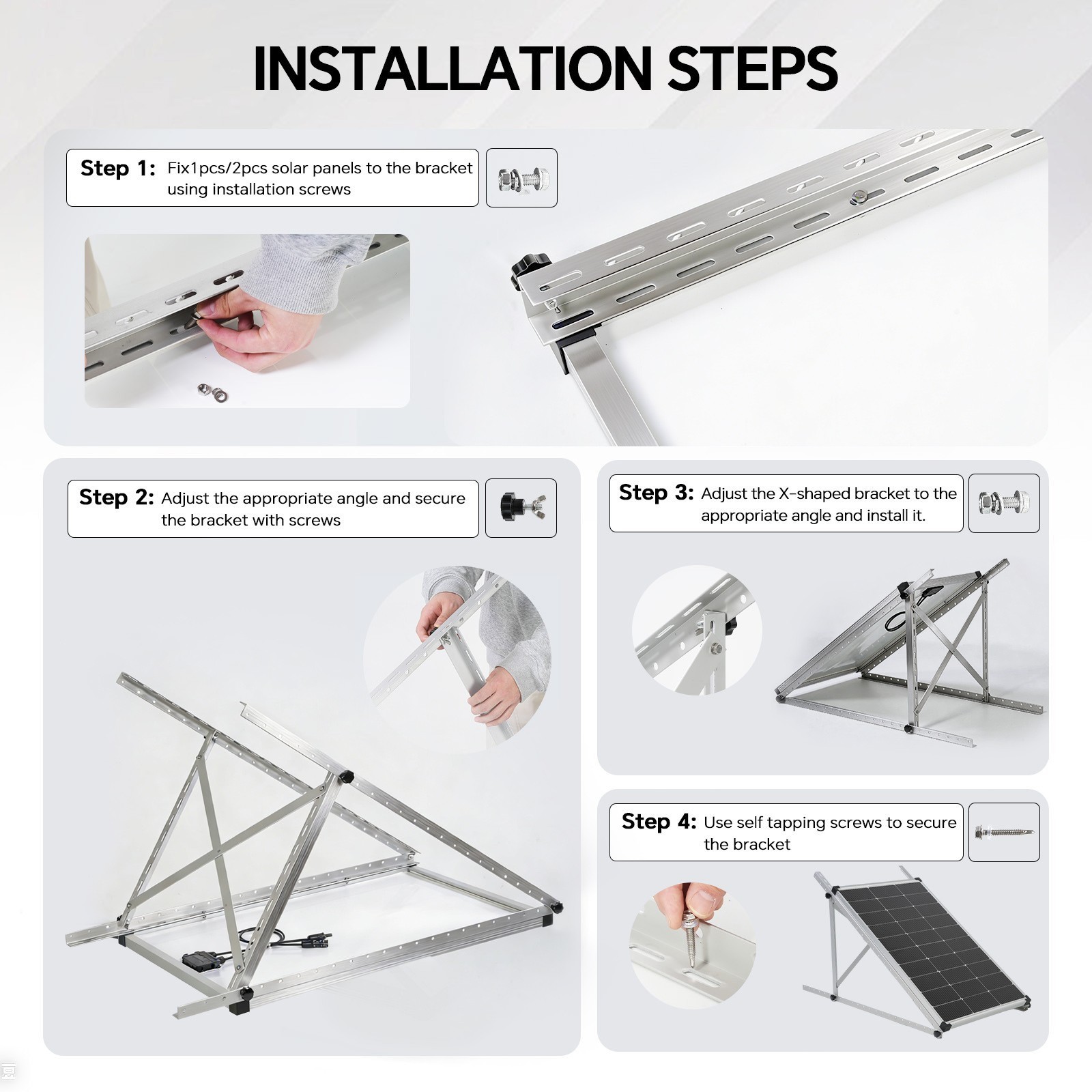 INSTALLATION STEPS

Step 1: Fix1pcs/2pcs solar panels to the bracket using installation screws

Step 2: Adjust the appropriate angle and secure the bracket with screws

Step 3: Adjust the X-shaped bracket to the appropriate angle and install it.

Step 4: Use self tapping screws to secure the bracket