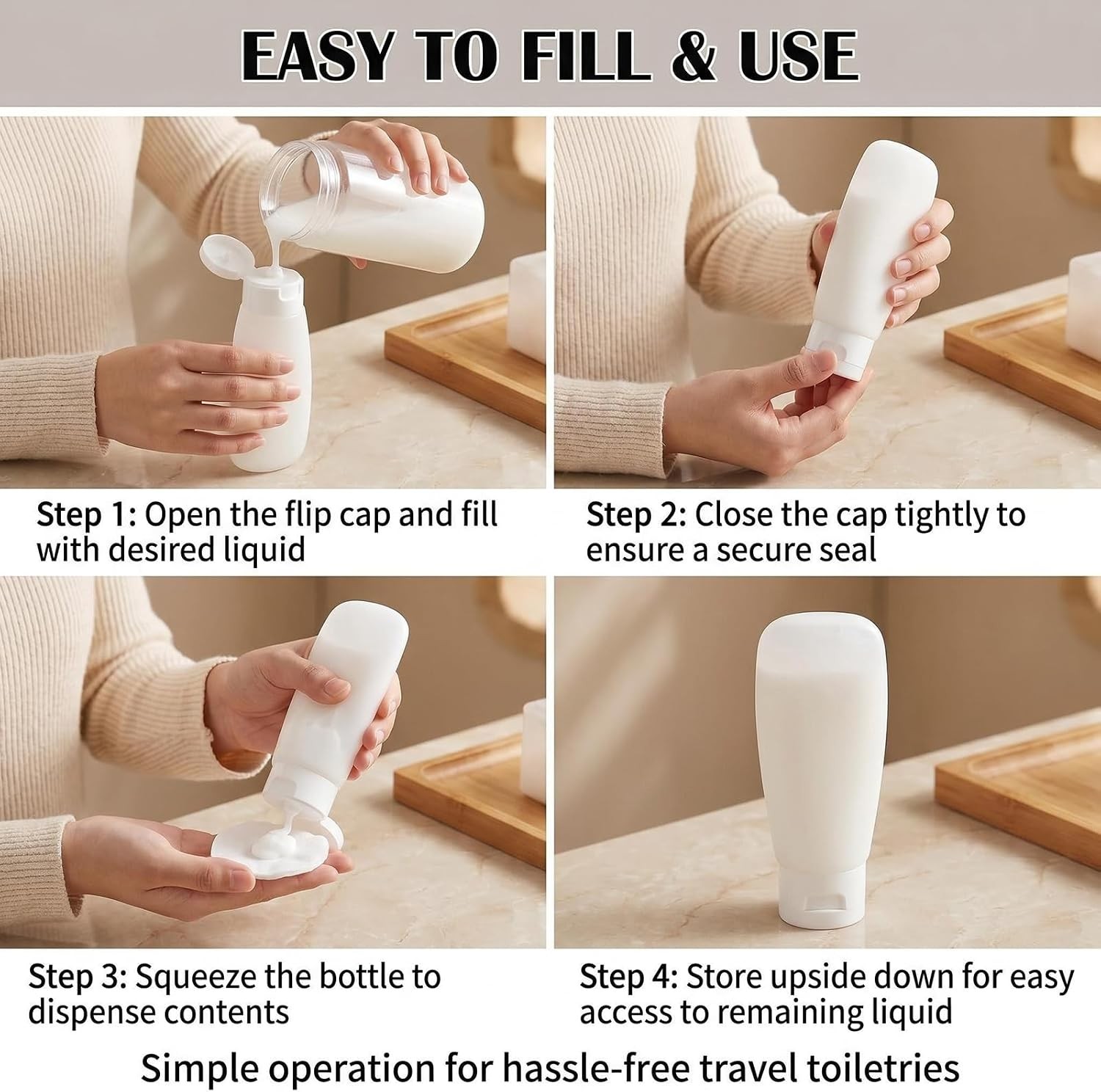 EASY TO FILL & USE

Step 1: Open the flip cap and fill with desired liquid

Step 2: Close the cap tightly to ensure a secure seal

Step 3: Squeeze the bottle to dispense contents

Step 4: Store upside down for easy access to remaining liquid

Simple operation for hassle-free travel toiletries