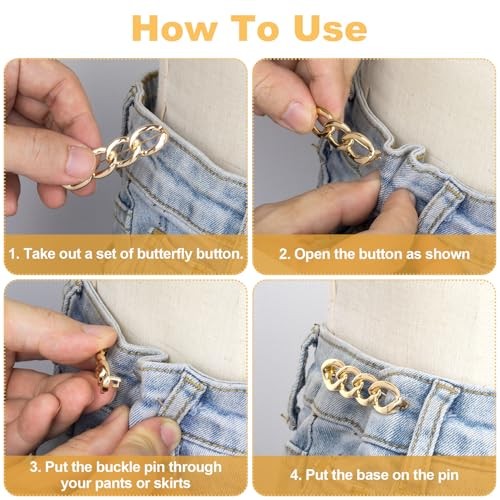 How To Use

1. Take out a set of butterfly button.

2. Open the button as shown

3. Put the buckle pin through your pants or skirts

4. Put the base on the pin