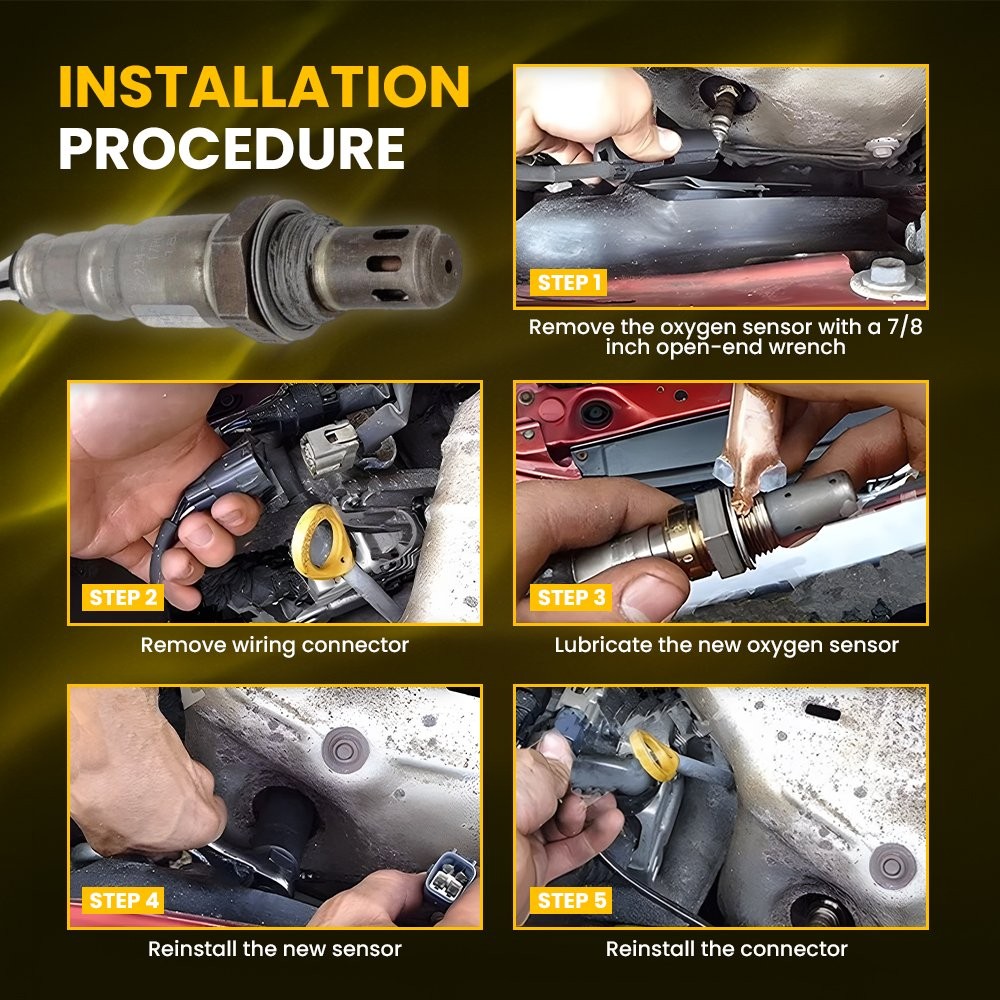 INSTALLATION PROCEDURE

STEP 1
Remove the oxygen sensor with a 7/8 inch open-end wrench

STEP 2
Remove wiring connector

STEP 3
Lubricate the new oxygen sensor

STEP 4
Reinstall the new sensor

STEP 5
Reinstall the connector