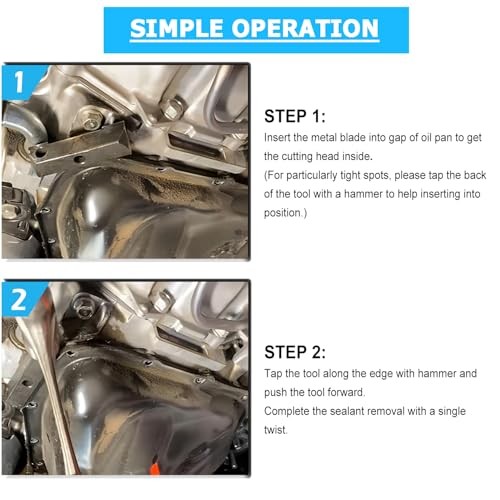 SIMPLE OPERATION

1

STEP 1:

Insert the metal blade into gap of oil pan to get the cutting head inside.

(For particularly tight spots, please tap the back of the tool with a hammer to help inserting into position.)

2

STEP 2:

Tap the tool along the edge with hammer and push the tool forward.

Complete the sealant removal with a single twist.