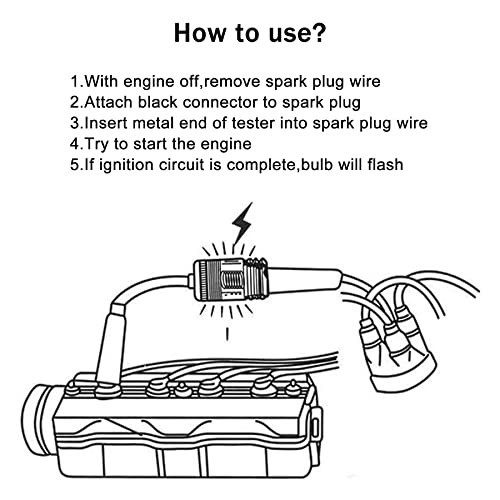 How to use?

1.With engine off,remove spark plug wire
2.Attach black connector to spark plug
3.Insert metal end of tester into spark plug wire
4.Try to start the engine
5.If ignition circuit is complete,bulb will flash