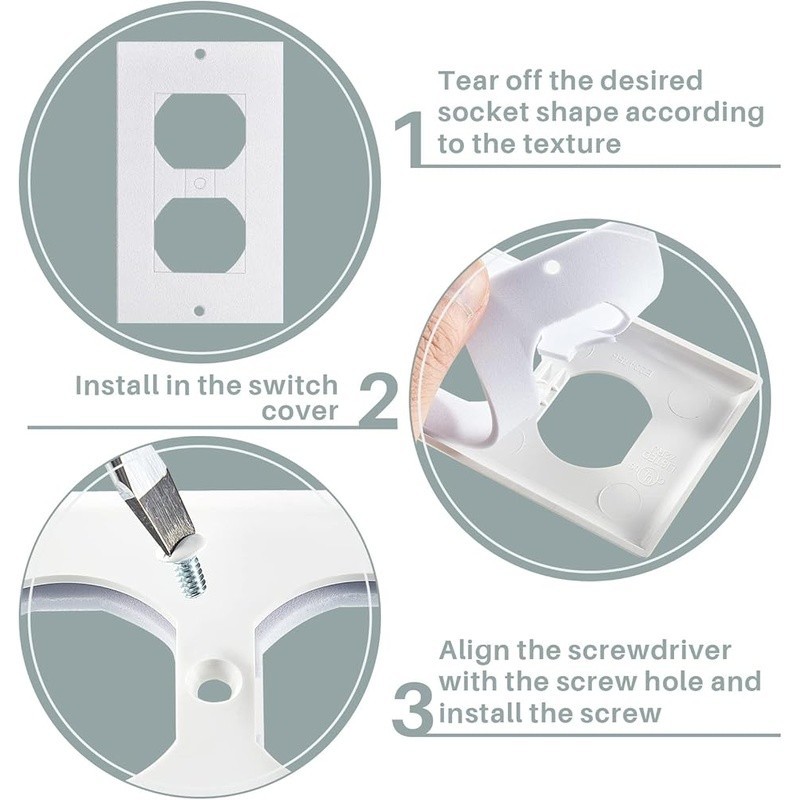 1 Tear off the desired socket shape according to the texture

Install in the switch cover 2

3 Align the screwdriver with the screw hole and install the screw