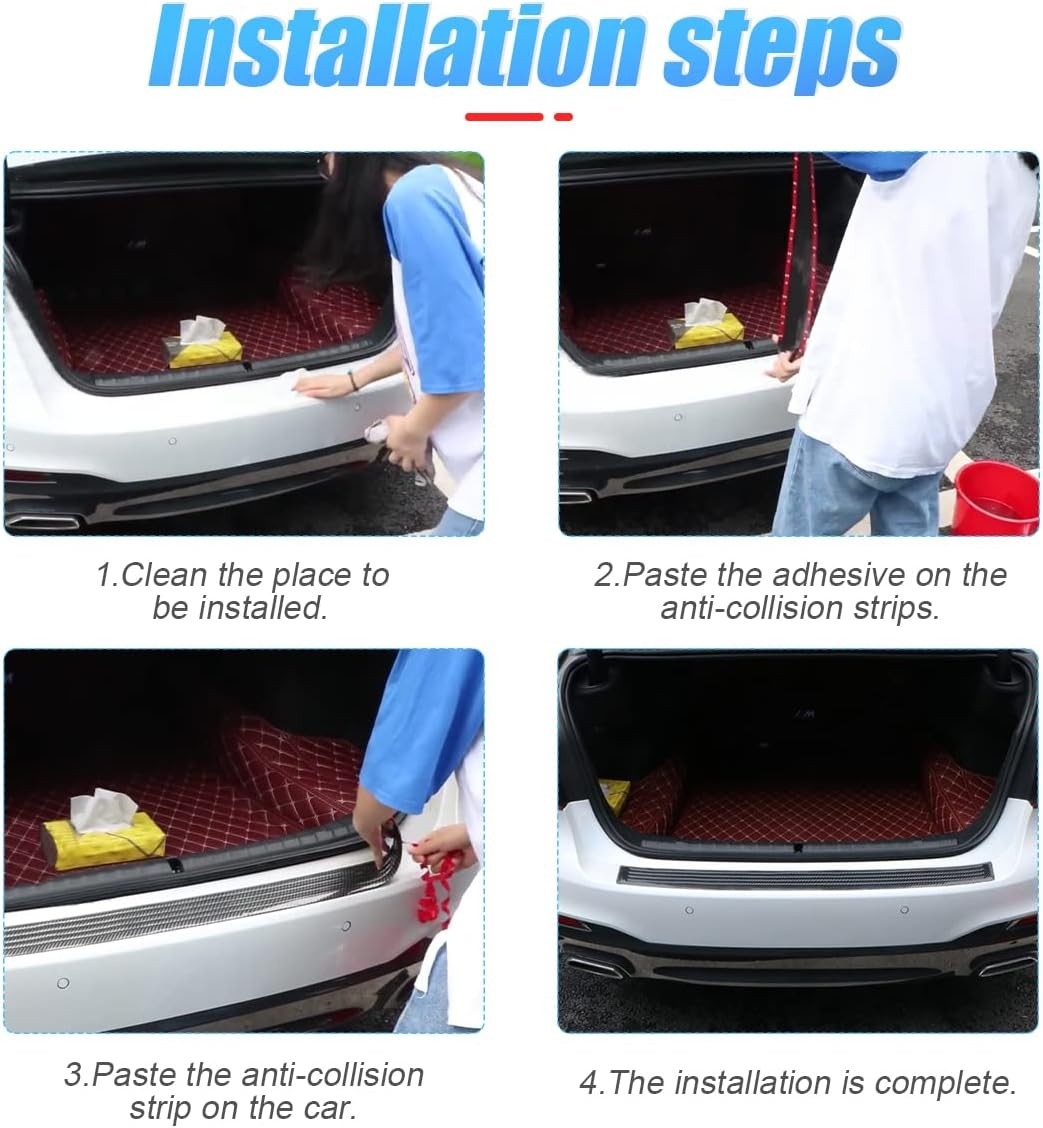 Installation steps

1.Clean the place to be installed.

2.Paste the adhesive on the anti-collision strips.

3.Paste the anti-collision strip on the car.

4.The installation is complete.