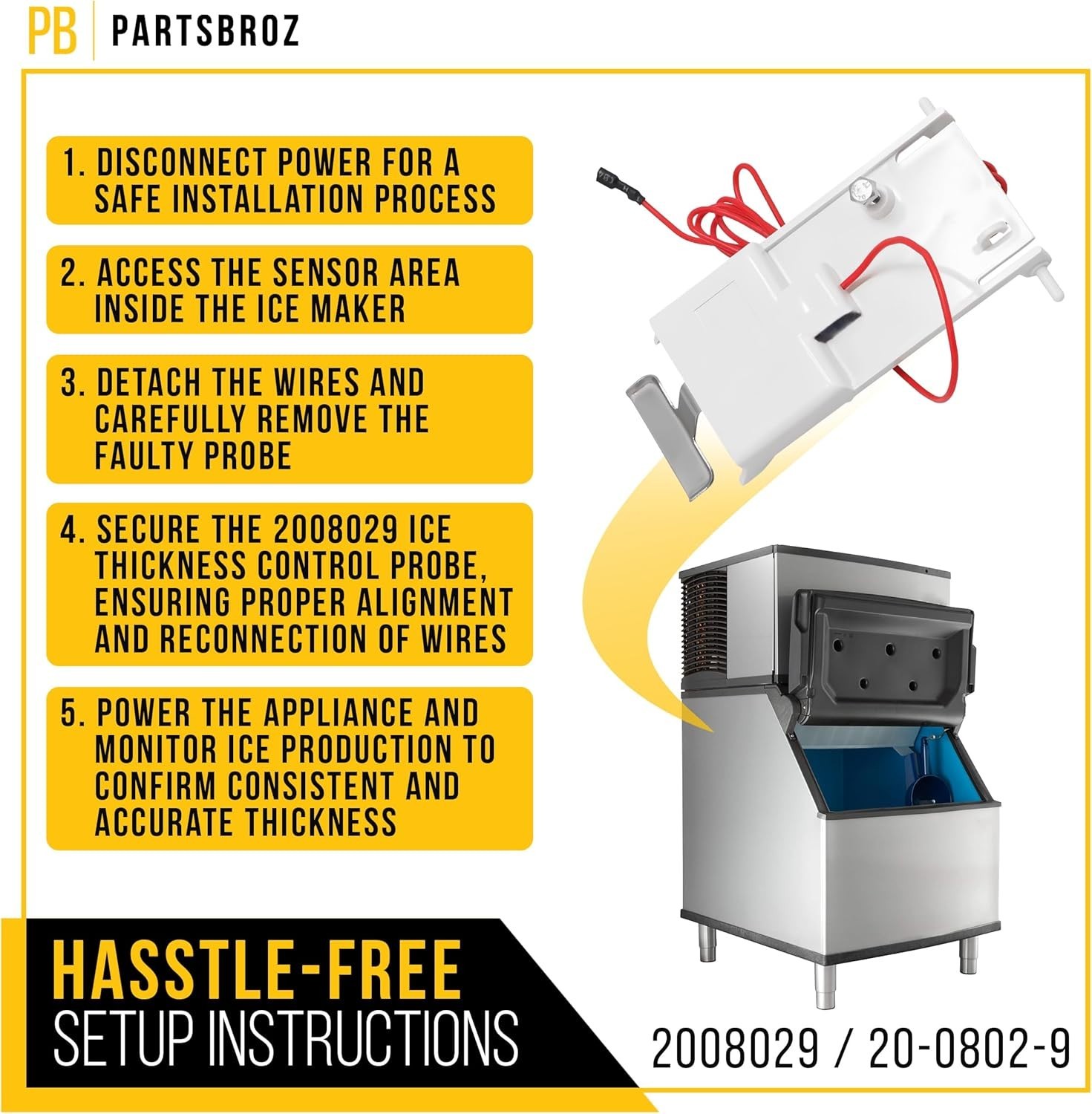 PB PARTSBROZ

1. DISCONNECT POWER FOR A SAFE INSTALLATION PROCESS

2. ACCESS THE SENSOR AREA INSIDE THE ICE MAKER

3. DETACH THE WIRES AND CAREFULLY REMOVE THE FAULTY PROBE

4. SECURE THE 2008029 ICE THICKNESS CONTROL PROBE, ENSURING PROPER ALIGNMENT AND RECONNECTION OF WIRES

5. POWER THE APPLIANCE AND MONITOR ICE PRODUCTION TO CONFIRM CONSISTENT AND ACCURATE THICKNESS

HASSTLE-FREE SETUP INSTRUCTIONS

2008029 / 20-0802-9