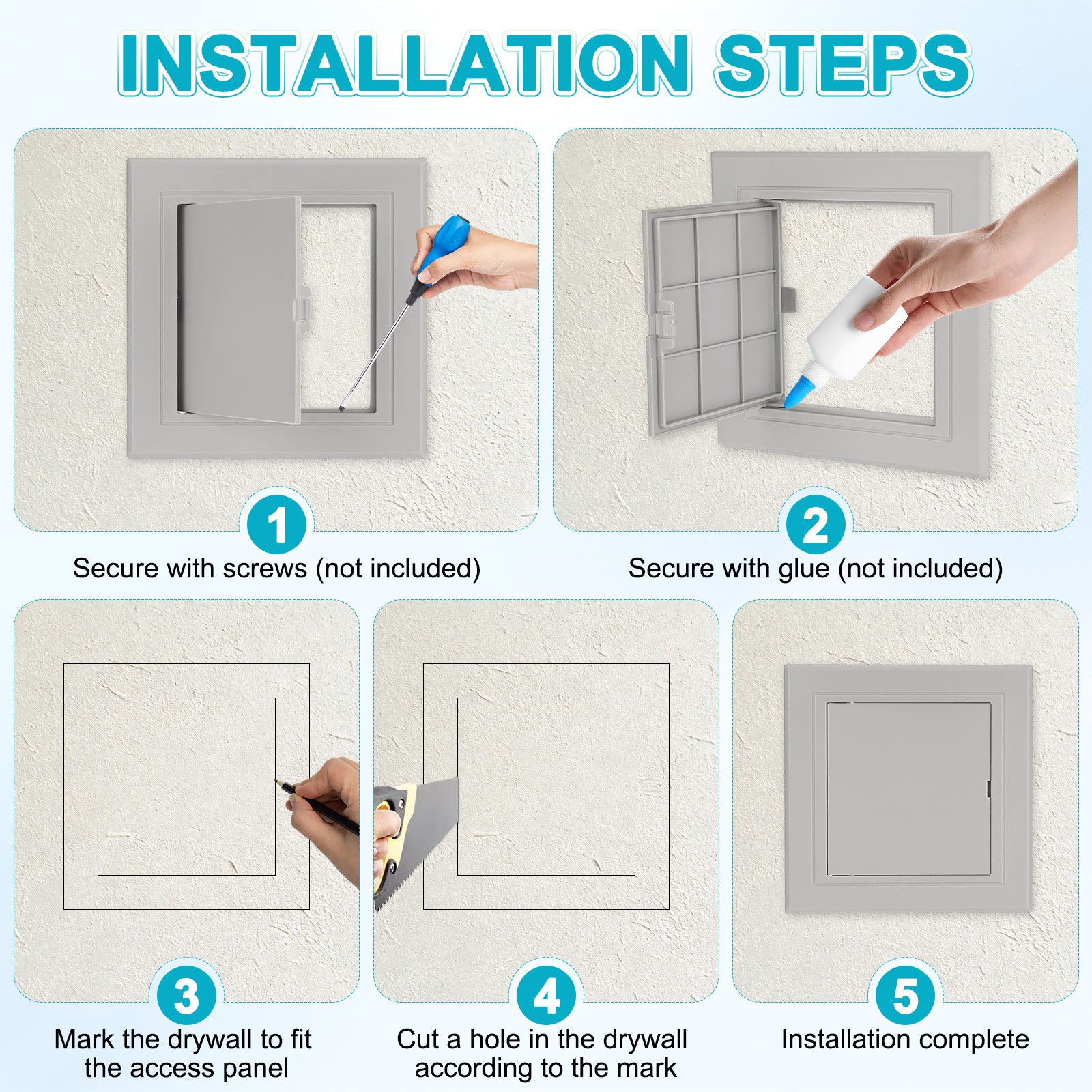 INSTALLATION STEPS

1
Secure with screws (not included)

2
Secure with glue (not included)

3
Mark the drywall to fit the access panel

4
Cut a hole in the drywall according to the mark

5
Installation complete