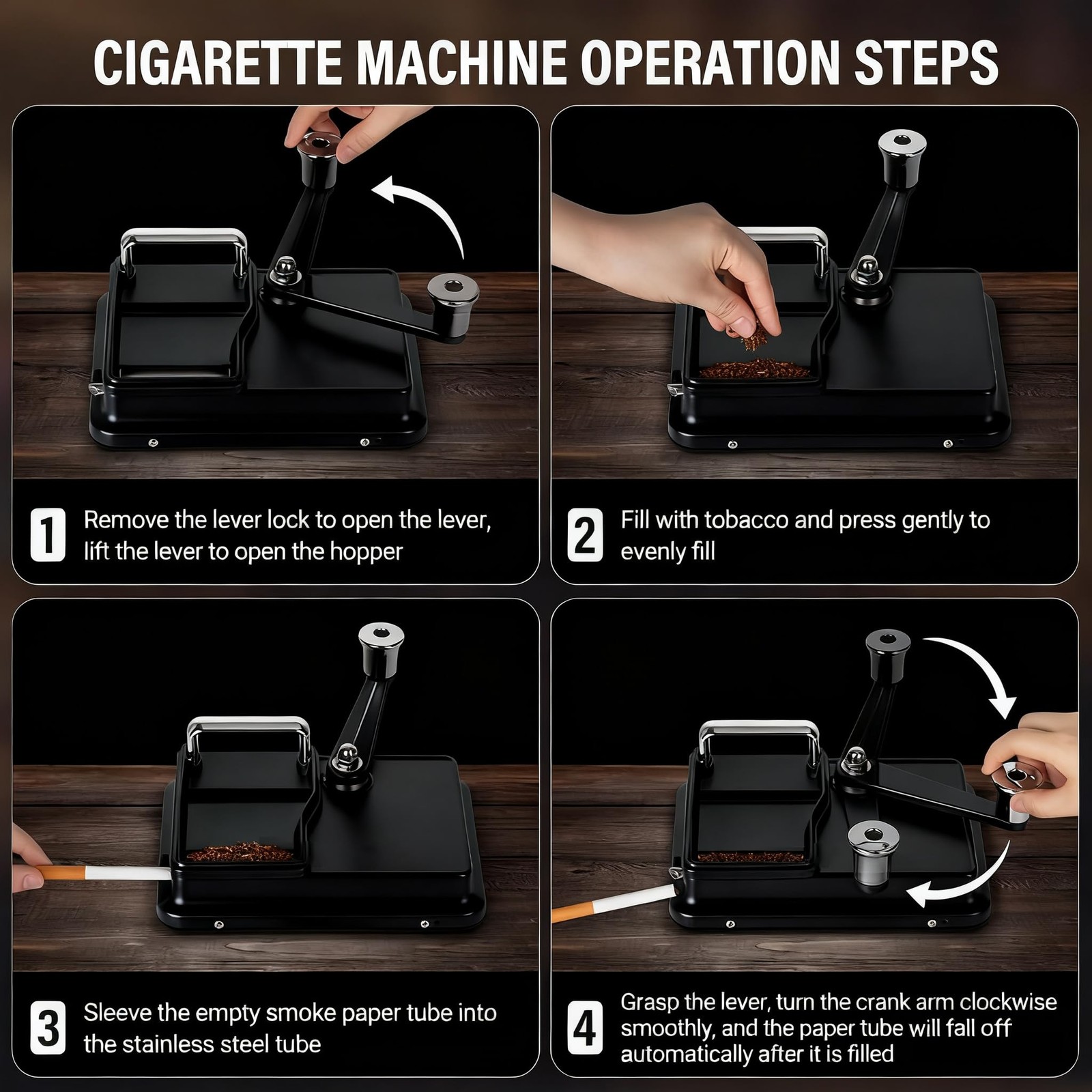 CIGARETTE MACHINE OPERATION STEPS

1 Remove the lever lock to open the lever, lift the lever to open the hopper

2 Fill with tobacco and press gently to evenly fill

3 Sleeve the empty smoke paper tube into the stainless steel tube

4 Grasp the lever, turn the crank arm clockwise smoothly, and the paper tube will fall off automatically after it is filled