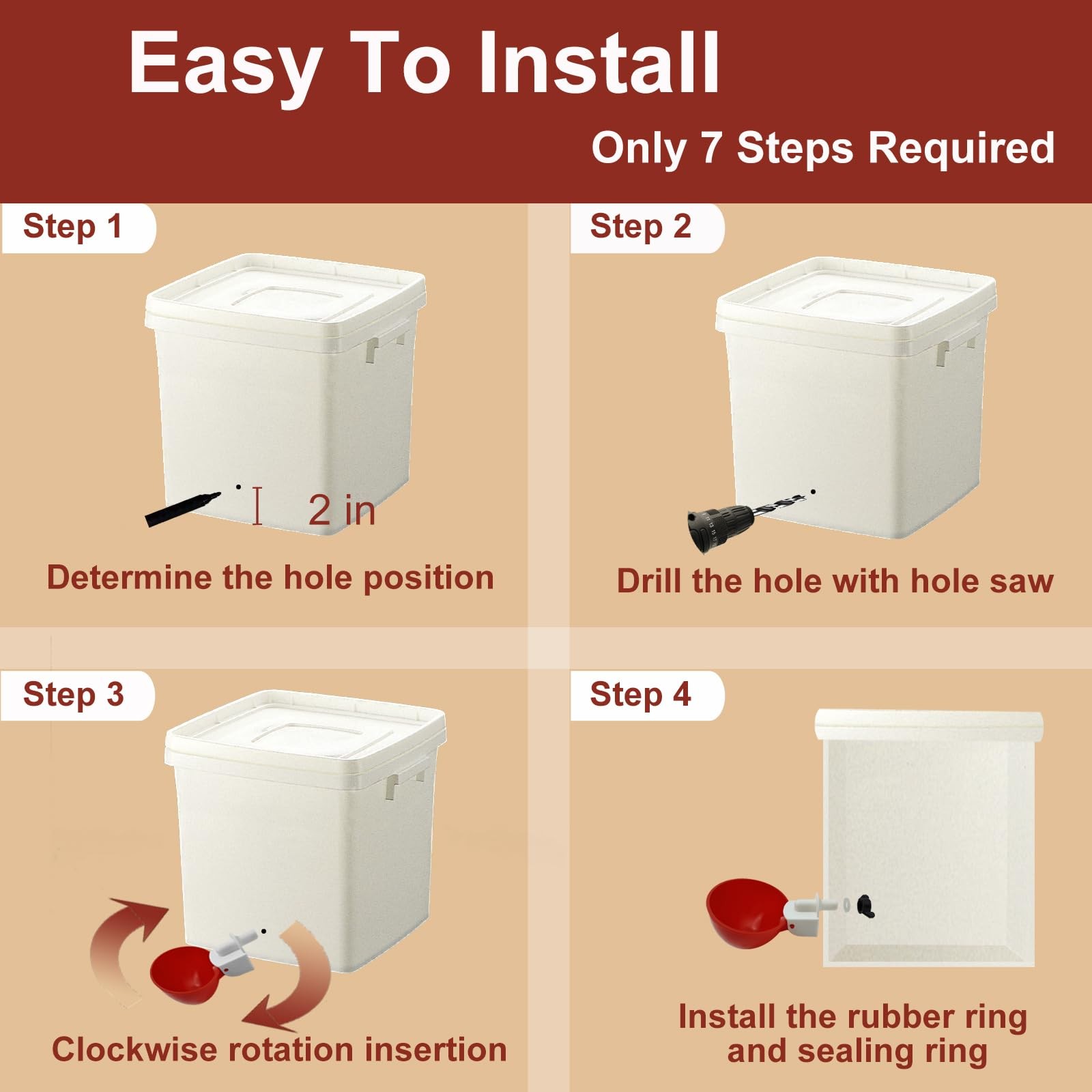 Easy To Install

Only 7 Steps Required

Step 1

2 in

Determine the hole position

Step 2

Drill the hole with hole saw

Step 3

Clockwise rotation insertion

Step 4

Install the rubber ring and sealing ring