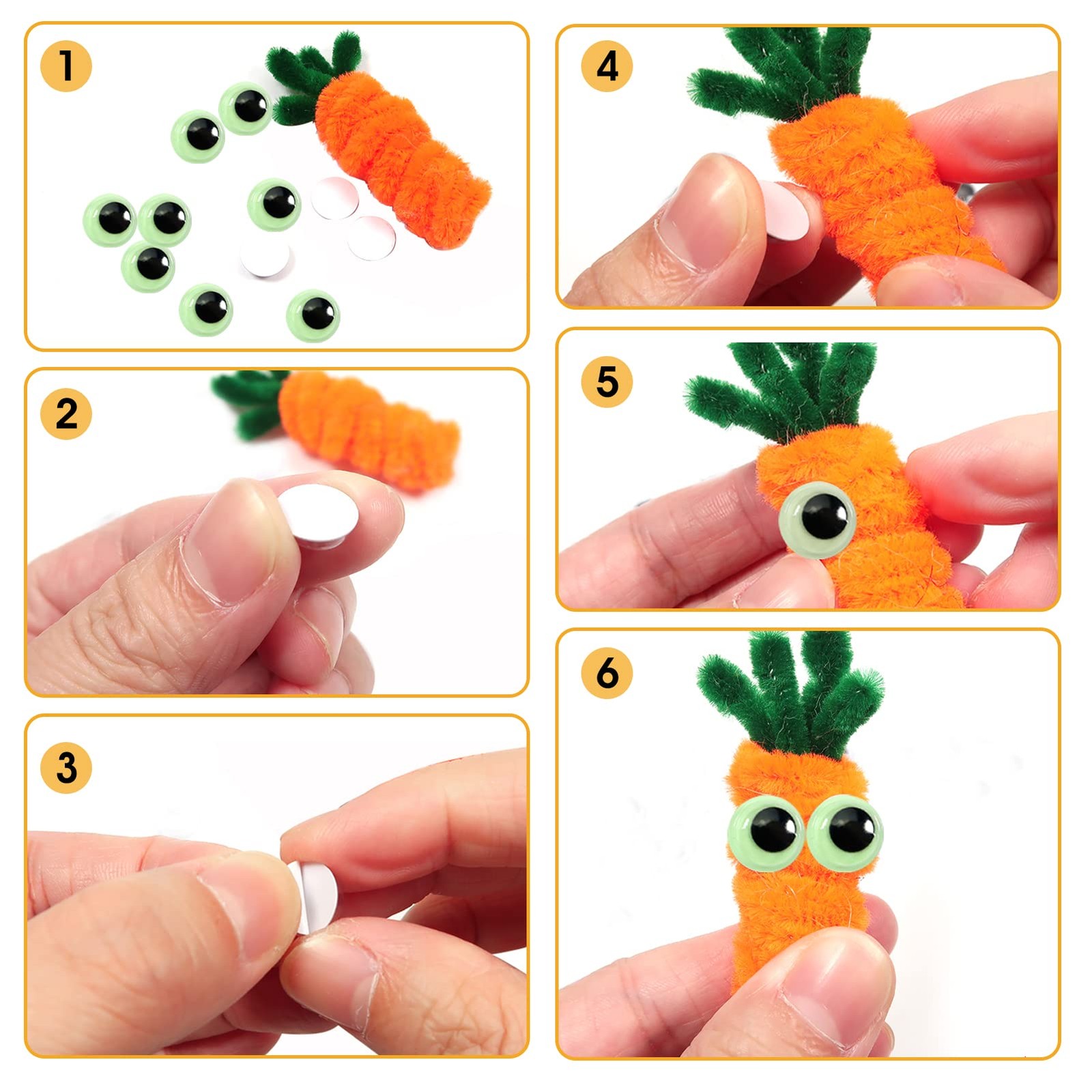 1

2

3

4

5

6