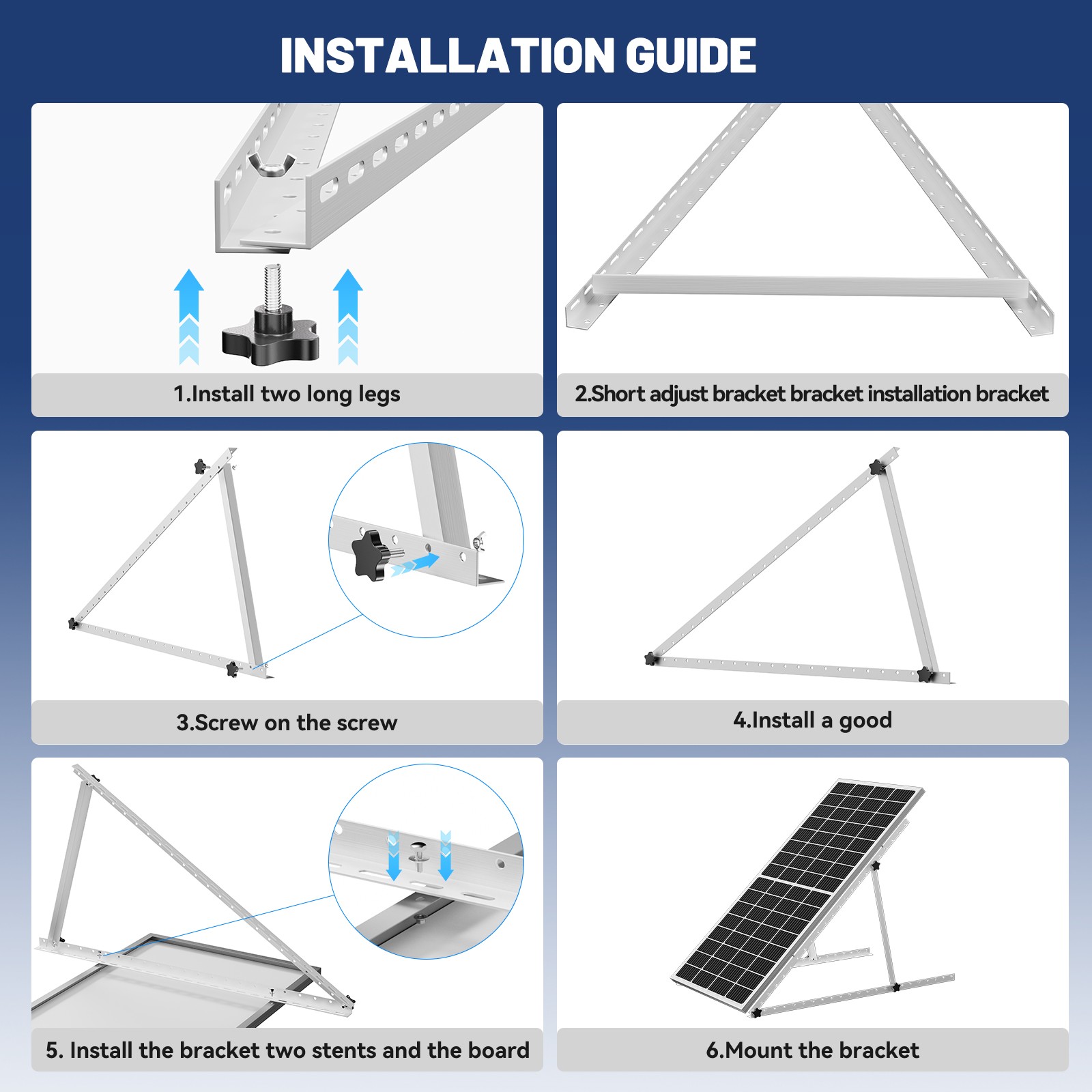 INSTALLATION GUIDE

1.Install two long legs

2.Short adjust bracket bracket installation bracket

3.Screw on the screw

4.Install a good

5. Install the bracket two stents and the board

6.Mount the bracket