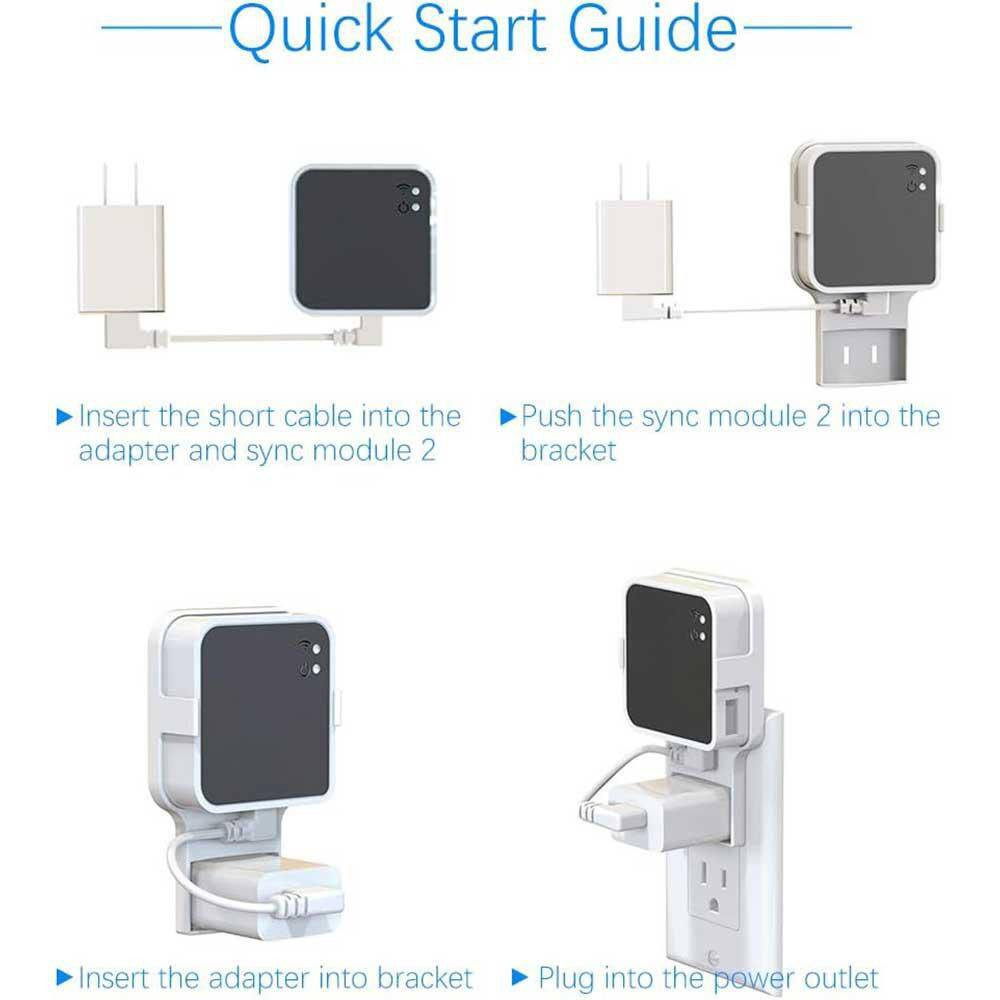 Quick Start Guide

▶ Insert the short cable into the adapter and sync module 2

▶ Push the sync module 2 into the bracket

▶ Insert the adapter into bracket

▶ Plug into the power outlet