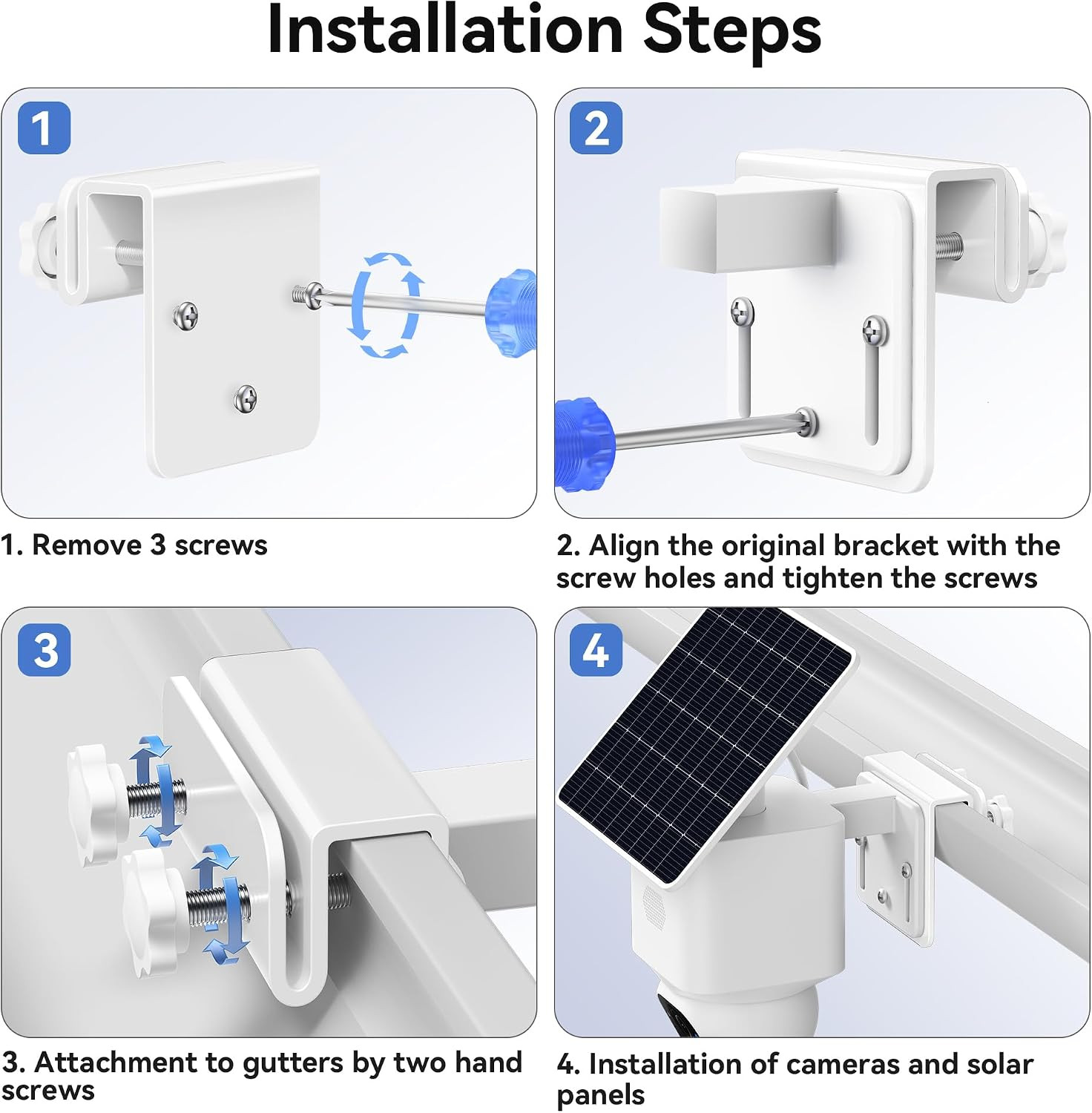 Installation Steps

1

1. Remove 3 screws

2

2. Align the original bracket with the screw holes and tighten the screws

3

3. Attachment to gutters by two hand screws

4

4. Installation of cameras and solar panels