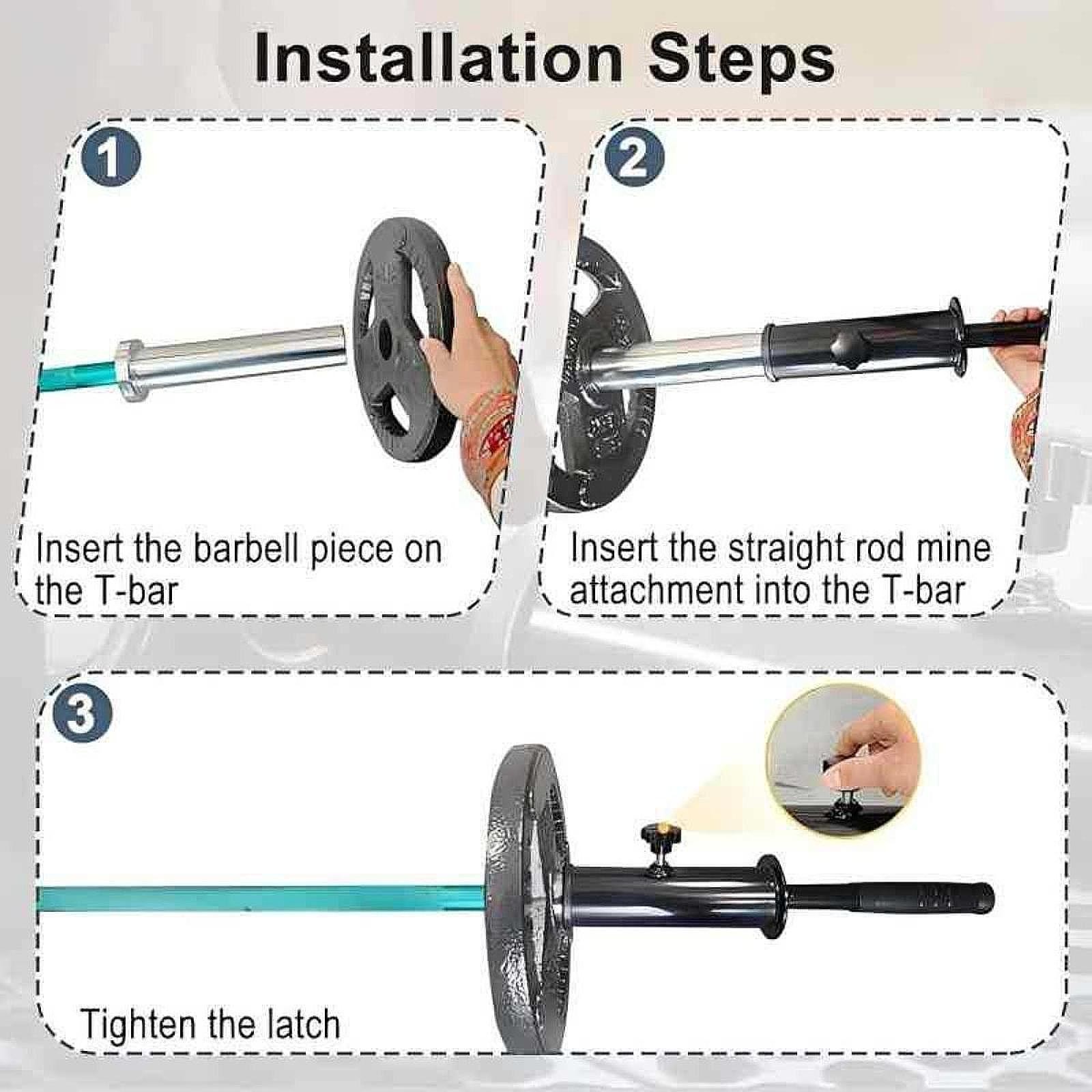 Installation Steps

1

Insert the barbell piece on the T-bar

2

Insert the straight rod mine attachment into the T-bar

3

Tighten the latch