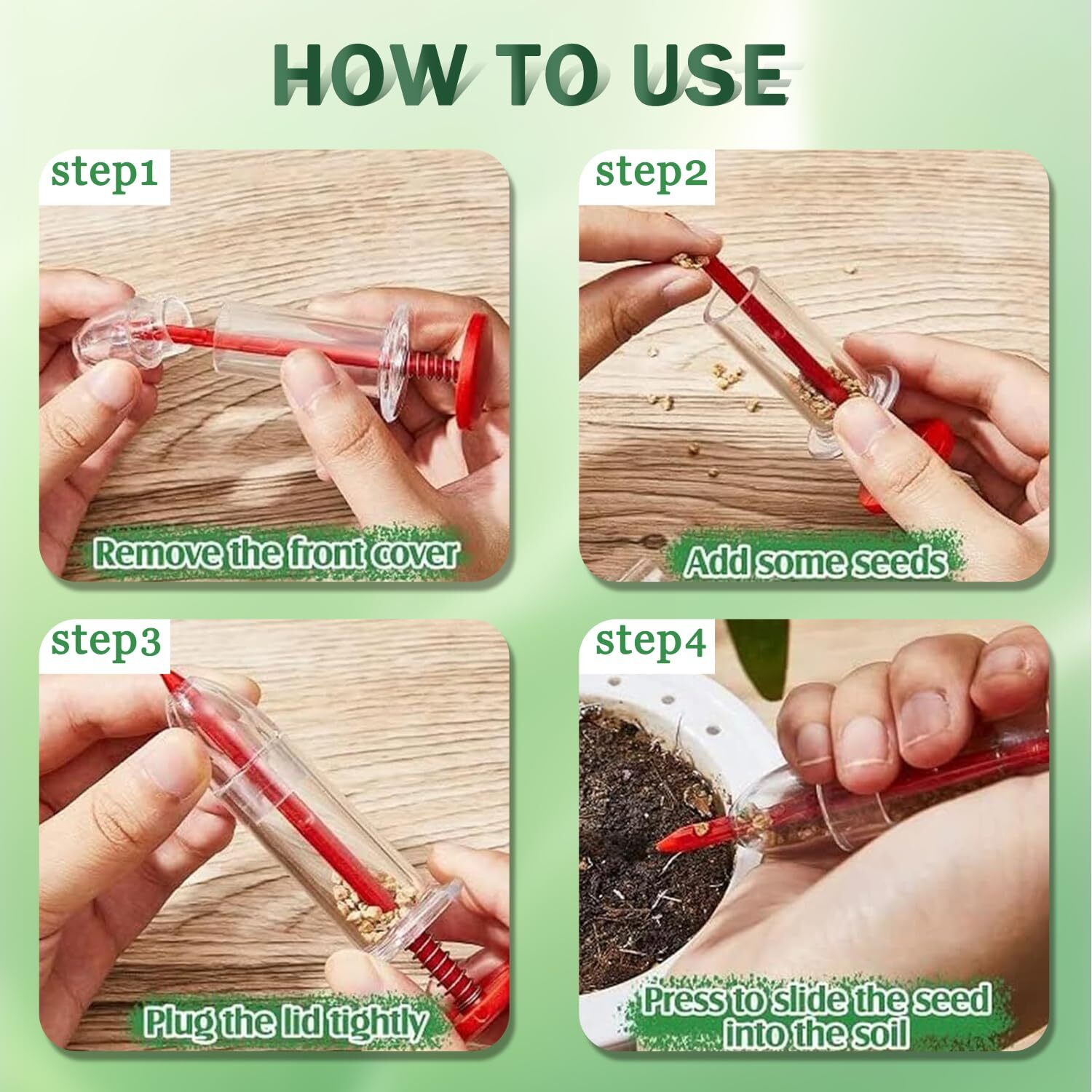 HOW TO USE

step1

Remove the front cover

step2

Add some seeds

step3

Plug the lid tightly

step4

Press to slide the seed into the soil