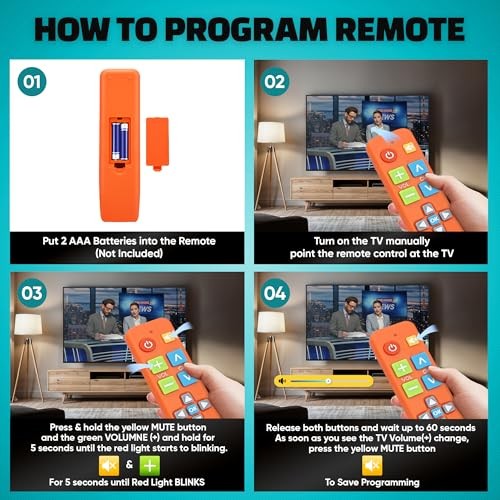 HOW TO PROGRAM REMOTE

01

Put 2 AAA Batteries into the Remote (Not Included)

02

NEWS

VOL

OK

Turn on the TV manually point the remote control at the TV

03

NEWS

VOL

OK

Press & hold the yellow MUTE button and the green VOLUMNE (+) and hold for 5 seconds until the red light starts to blinking.

&

For 5 seconds until Red Light BLINKS

04

NEWS

VOL

OK

Release both buttons and wait up to 60 seconds As soon as you see the TV Volume(+) change, press the yellow MUTE button

To Save Programming