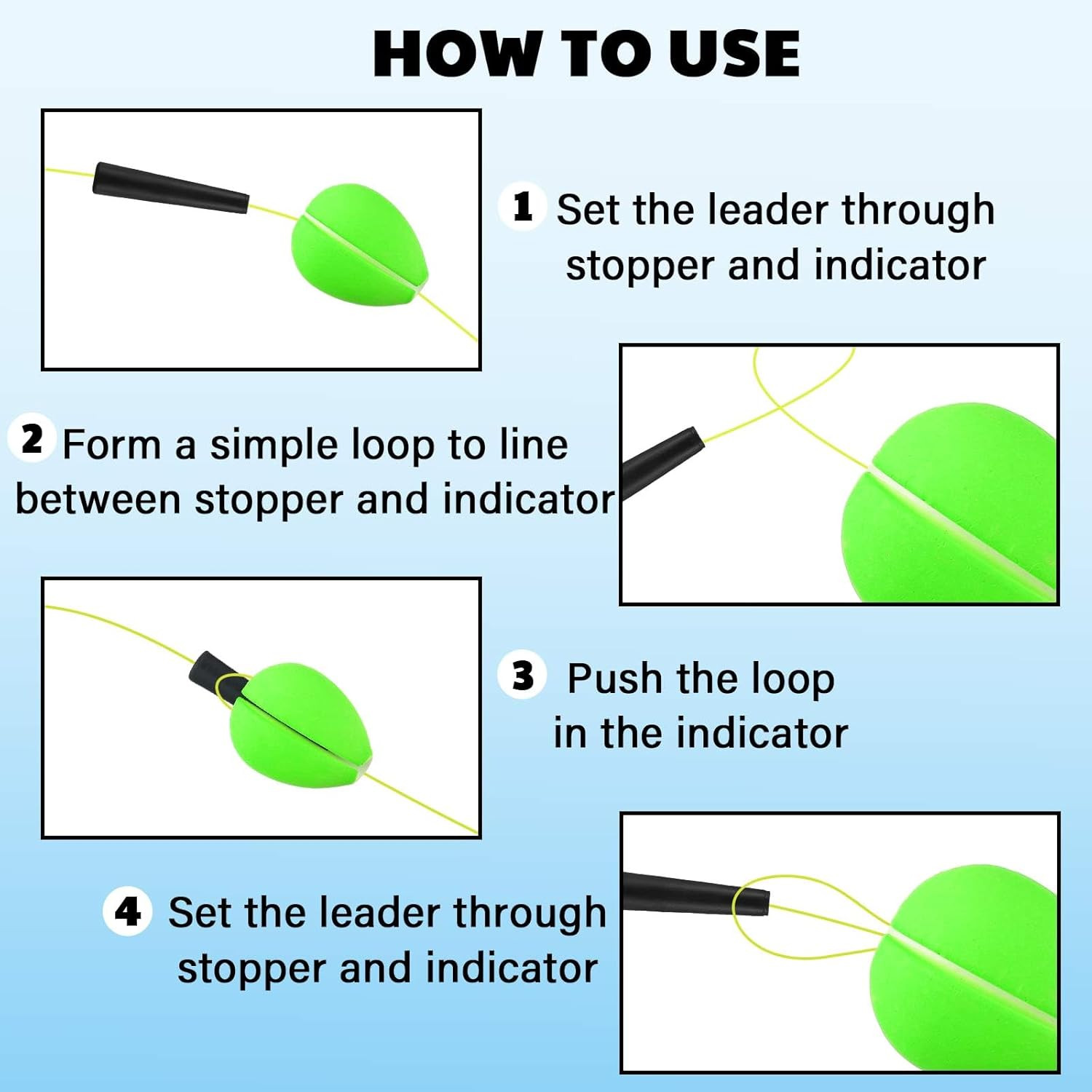 HOW TO USE

1 Set the leader through stopper and indicator

2 Form a simple loop to line between stopper and indicator

3 Push the loop in the indicator

4 Set the leader through stopper and indicator