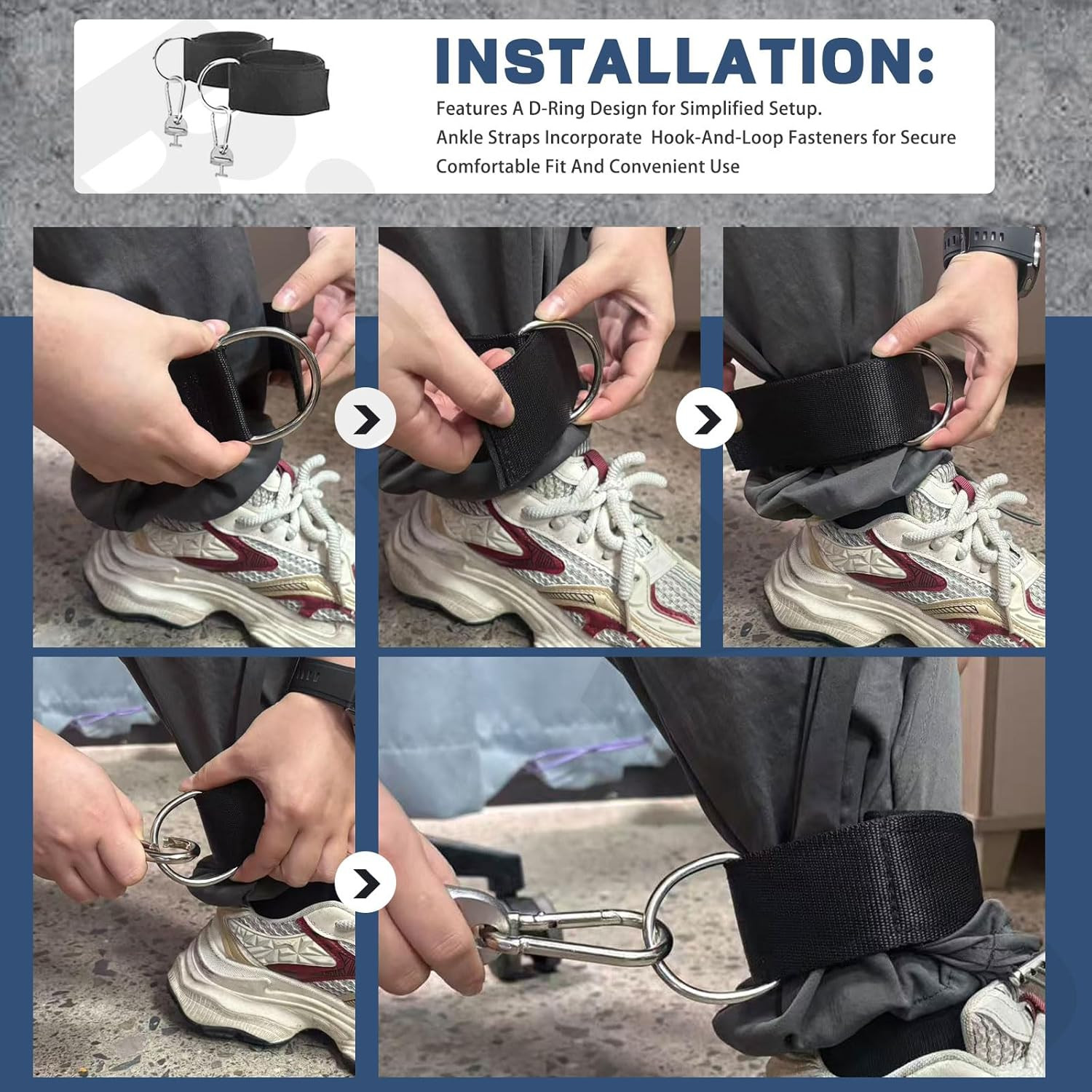 INSTALLATION:

Features A D-Ring Design for Simplified Setup.
Ankle Straps Incorporate Hook-And-Loop Fasteners for Secure Comfortable Fit And Convenient Use