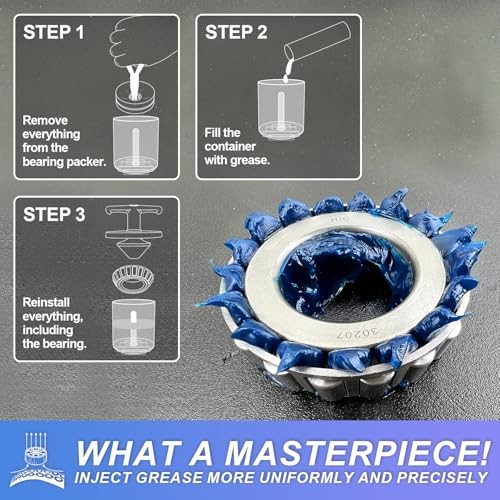 STEP 1

Remove everything from the bearing packer.

STEP 2

Fill the container with grease.

STEP 3

Reinstall everything, including the bearing.

30207

WHAT A MASTERPIECE!
INJECT GREASE MORE UNIFORMLY AND PRECISELY