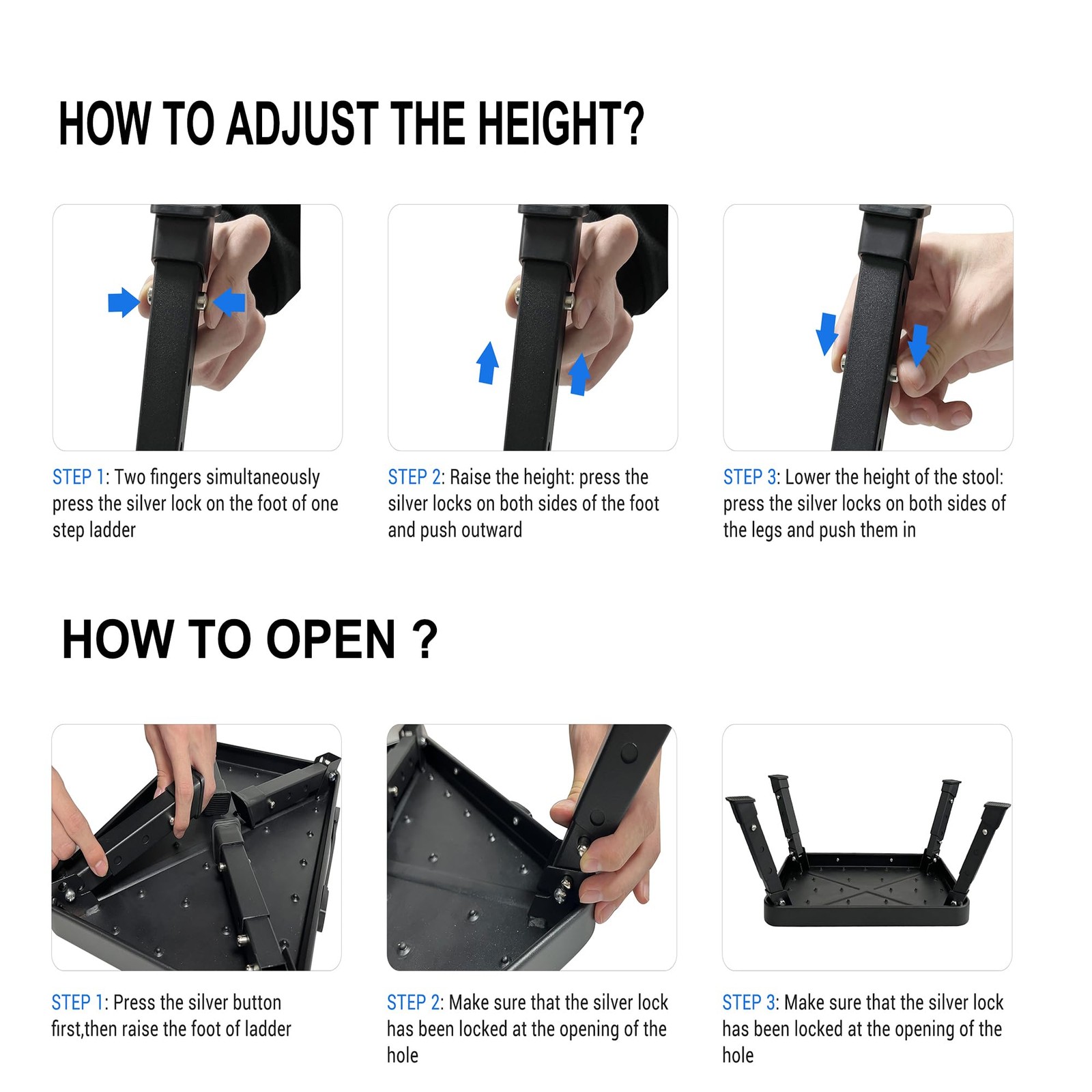 HOW TO ADJUST THE HEIGHT?

STEP 1: Two fingers simultaneously press the silver lock on the foot of one step ladder

STEP 2: Raise the height: press the silver locks on both sides of the foot and push outward

STEP 3: Lower the height of the stool: press the silver locks on both sides of the legs and push them in

HOW TO OPEN ?

STEP 1: Press the silver button first,then raise the foot of ladder

STEP 2: Make sure that the silver lock has been locked at the opening of the hole

STEP 3: Make sure that the silver lock has been locked at the opening of the hole