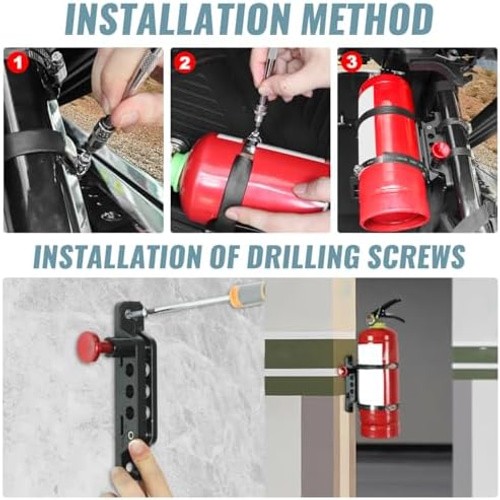 INSTALLATION METHOD

1

2

3

INSTALLATION OF DRILLING SCREWS