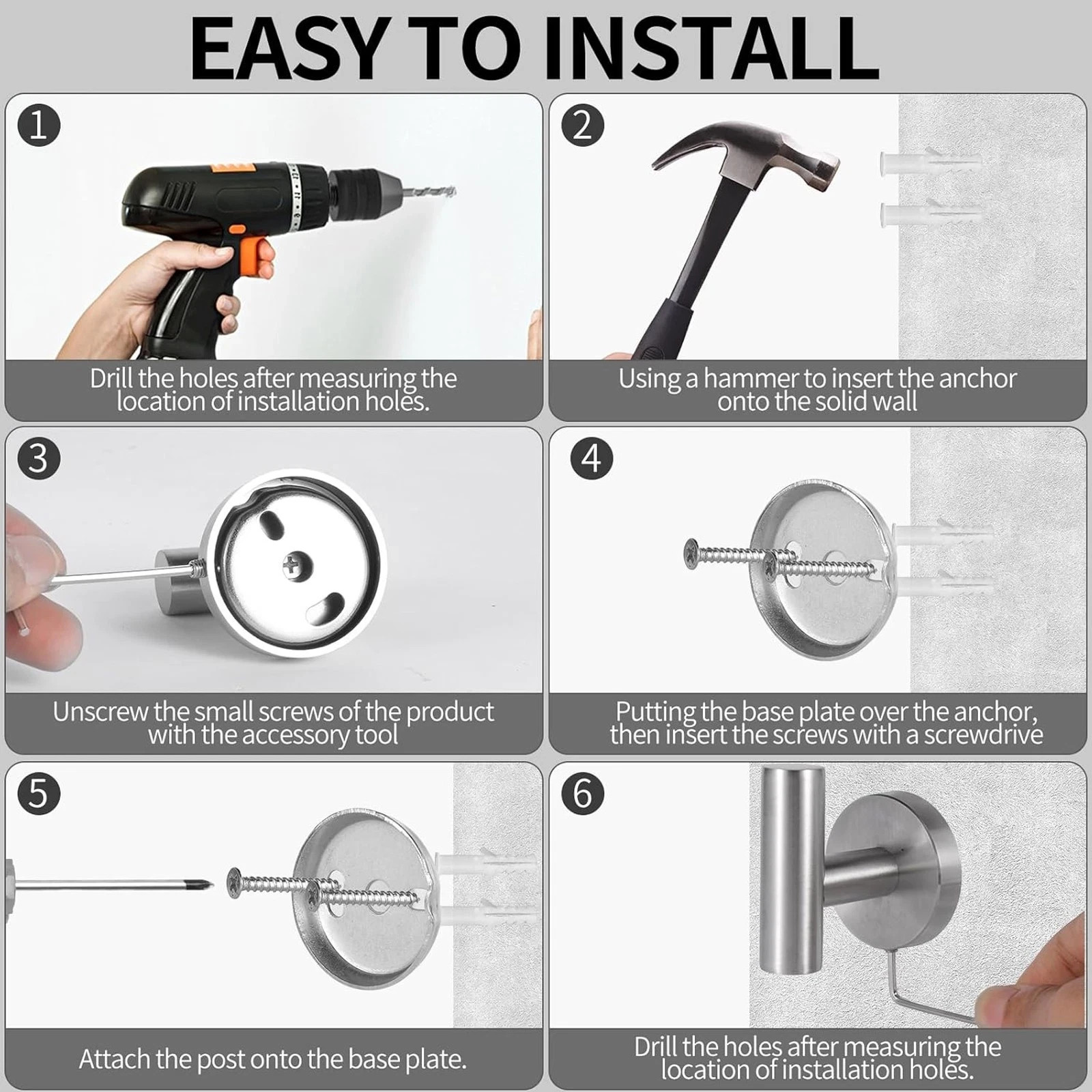 EASY TO INSTALL

1

Drill the holes after measuring the location of installation holes.

2

Using a hammer to insert the anchor onto the solid wall

3

Unscrew the small screws of the product with the accessory tool

4

Putting the base plate over the anchor, then insert the screws with a screwdrive

5

Attach the post onto the base plate.

6

Drill the holes after measuring the location of installation holes.