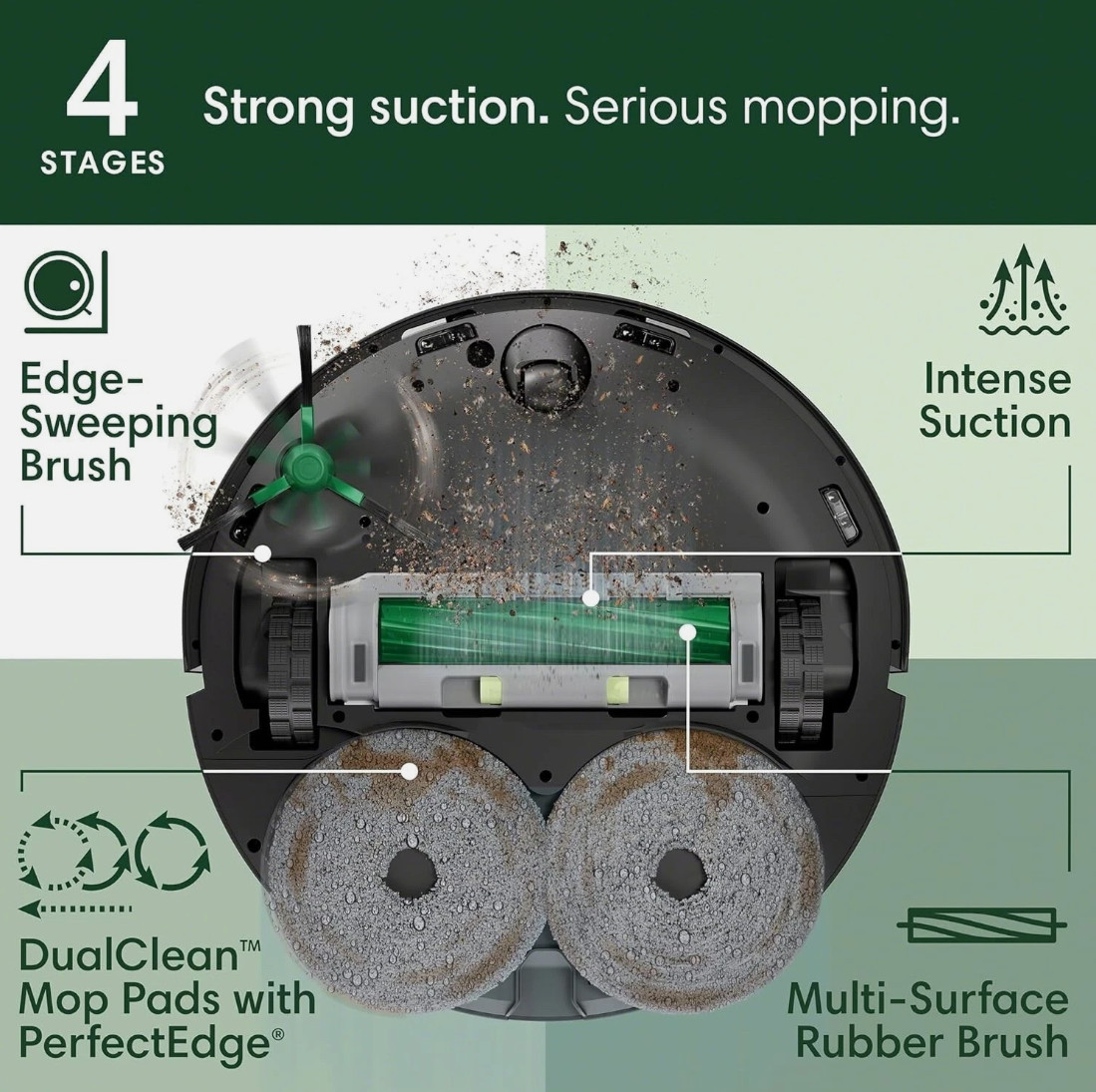 4
STAGES

Strong suction. Serious mopping.

Edge-Sweeping Brush

Intense Suction

DualClean™ Mop Pads with PerfectEdge®

Multi-Surface Rubber Brush