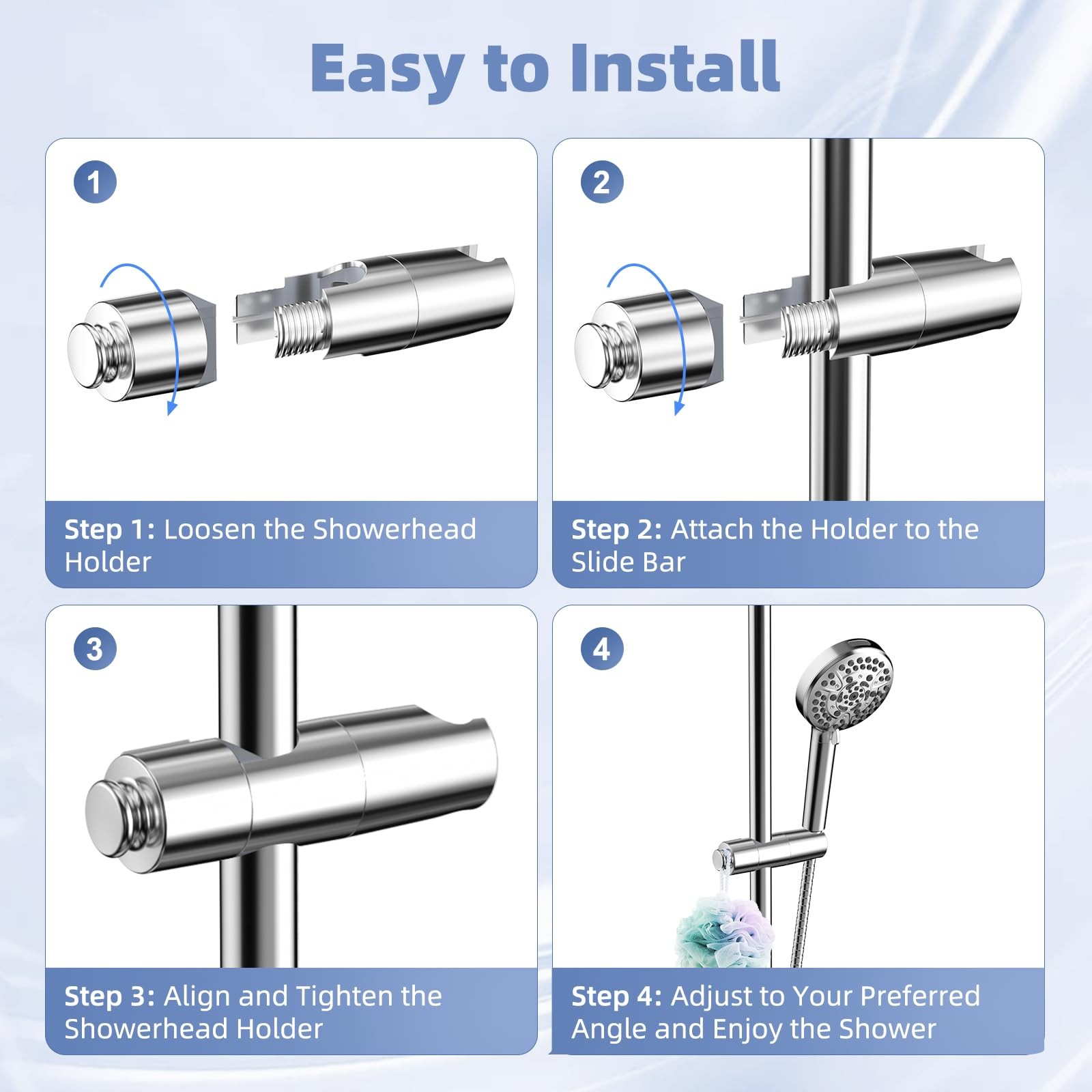 Easy to Install

1

Step 1: Loosen the Showerhead Holder

2

Step 2: Attach the Holder to the Slide Bar

3

Step 3: Align and Tighten the Showerhead Holder

4

Step 4: Adjust to Your Preferred Angle and Enjoy the Shower