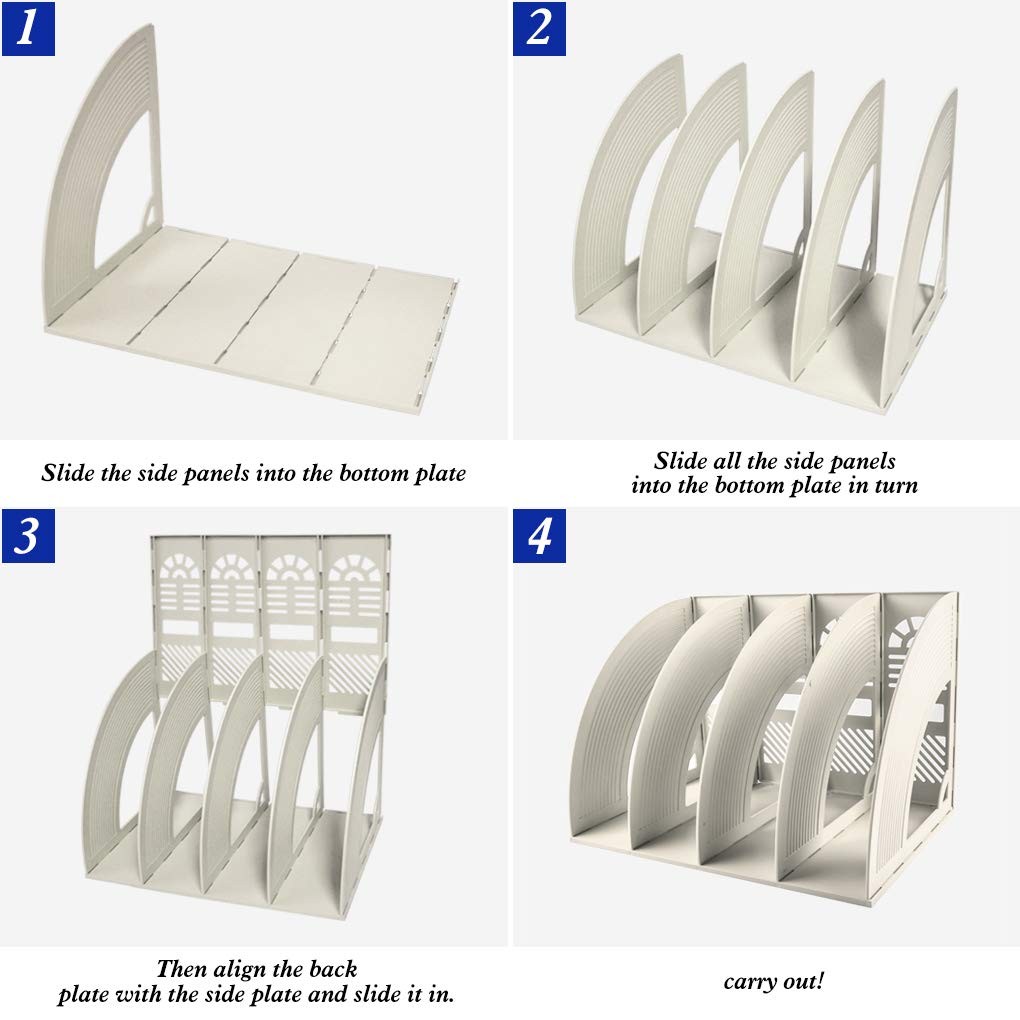 1

Slide the side panels into the bottom plate

2

Slide all the side panels into the bottom plate in turn

3

Then align the back plate with the side plate and slide it in.

4

carry out!