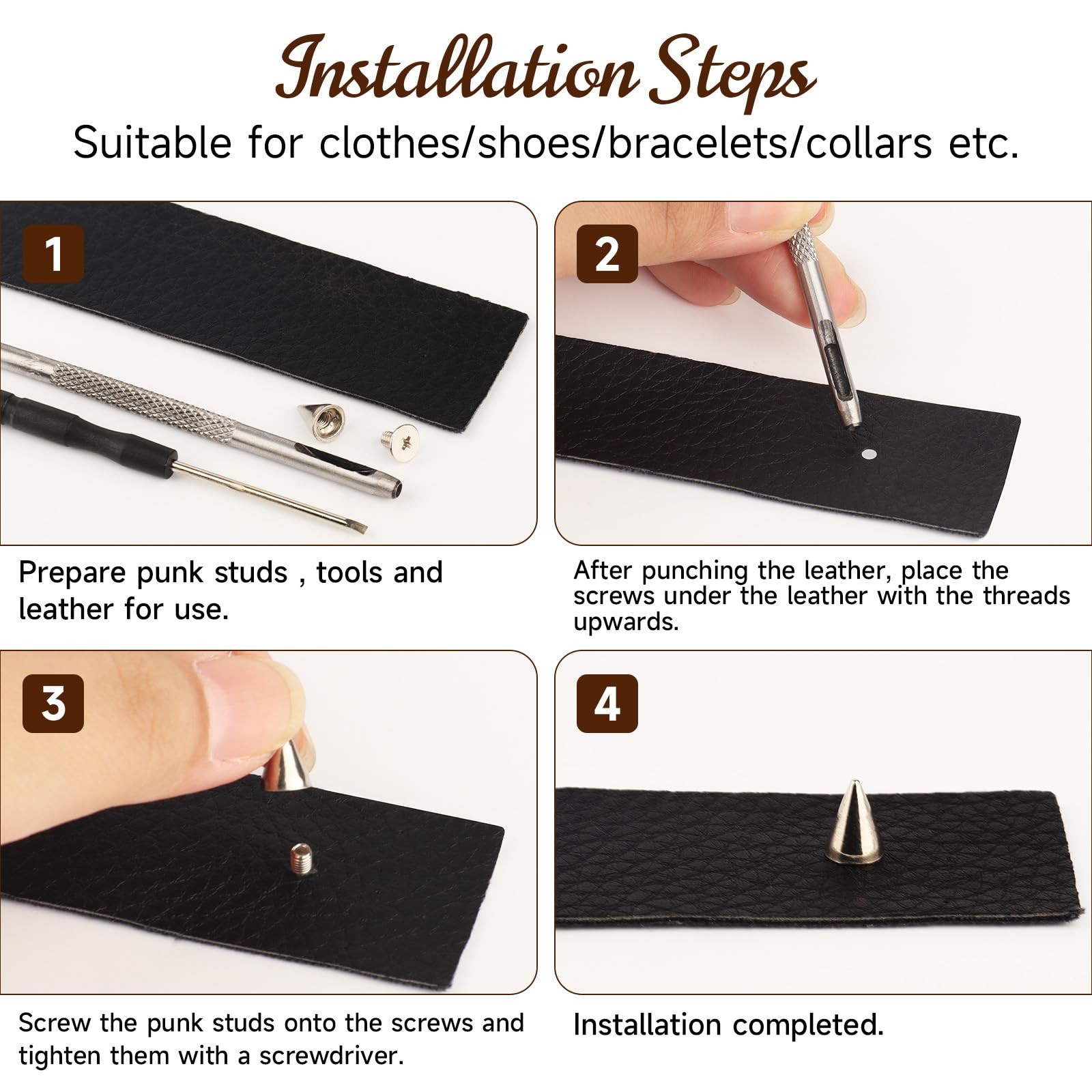 Installation Steps

Suitable for clothes/shoes/bracelets/collars etc.

1

Prepare punk studs , tools and leather for use.

2

After punching the leather, place the screws under the leather with the threads upwards.

3

Screw the punk studs onto the screws and tighten them with a screwdriver.

4

Installation completed.