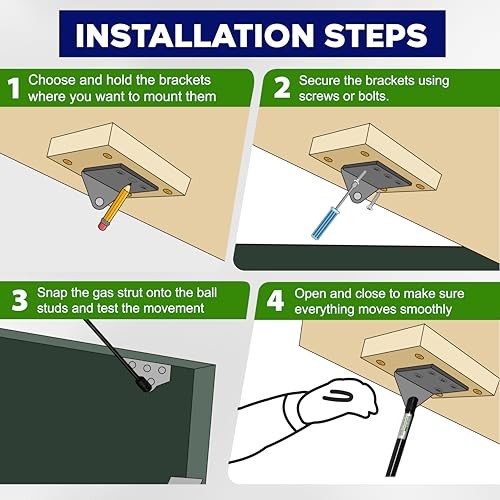 INSTALLATION STEPS

1 Choose and hold the brackets where you want to mount them

2 Secure the brackets using screws or bolts.

3 Snap the gas strut onto the ball studs and test the movement

4 Open and close to make sure everything moves smoothly