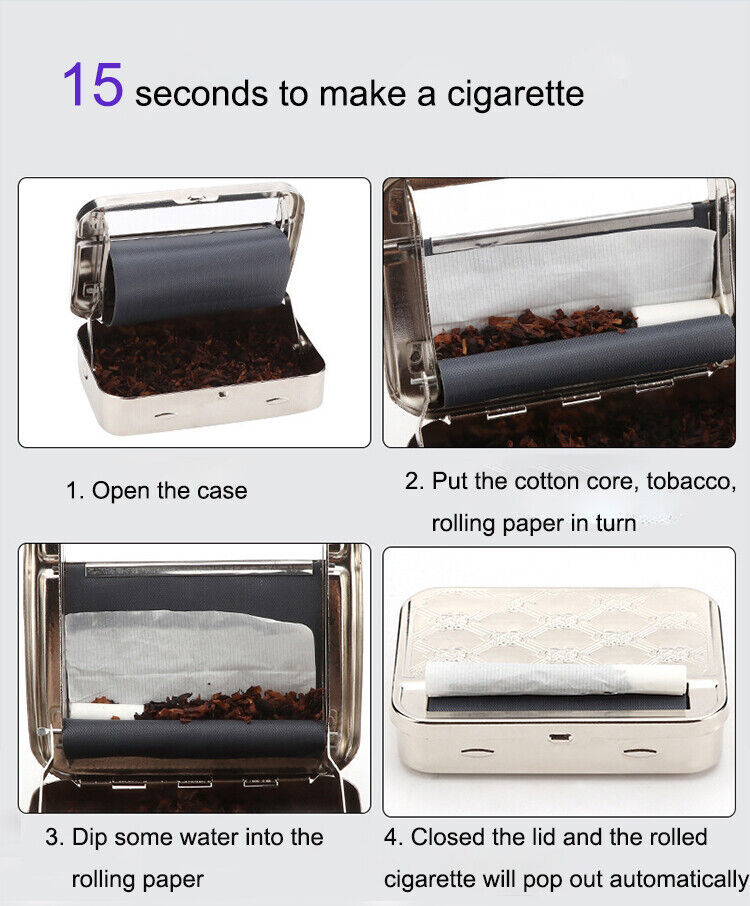 15 seconds to make a cigarette

1. Open the case

2. Put the cotton core, tobacco, rolling paper in turn

3. Dip some water into the rolling paper

4. Closed the lid and the rolled cigarette will pop out automatically