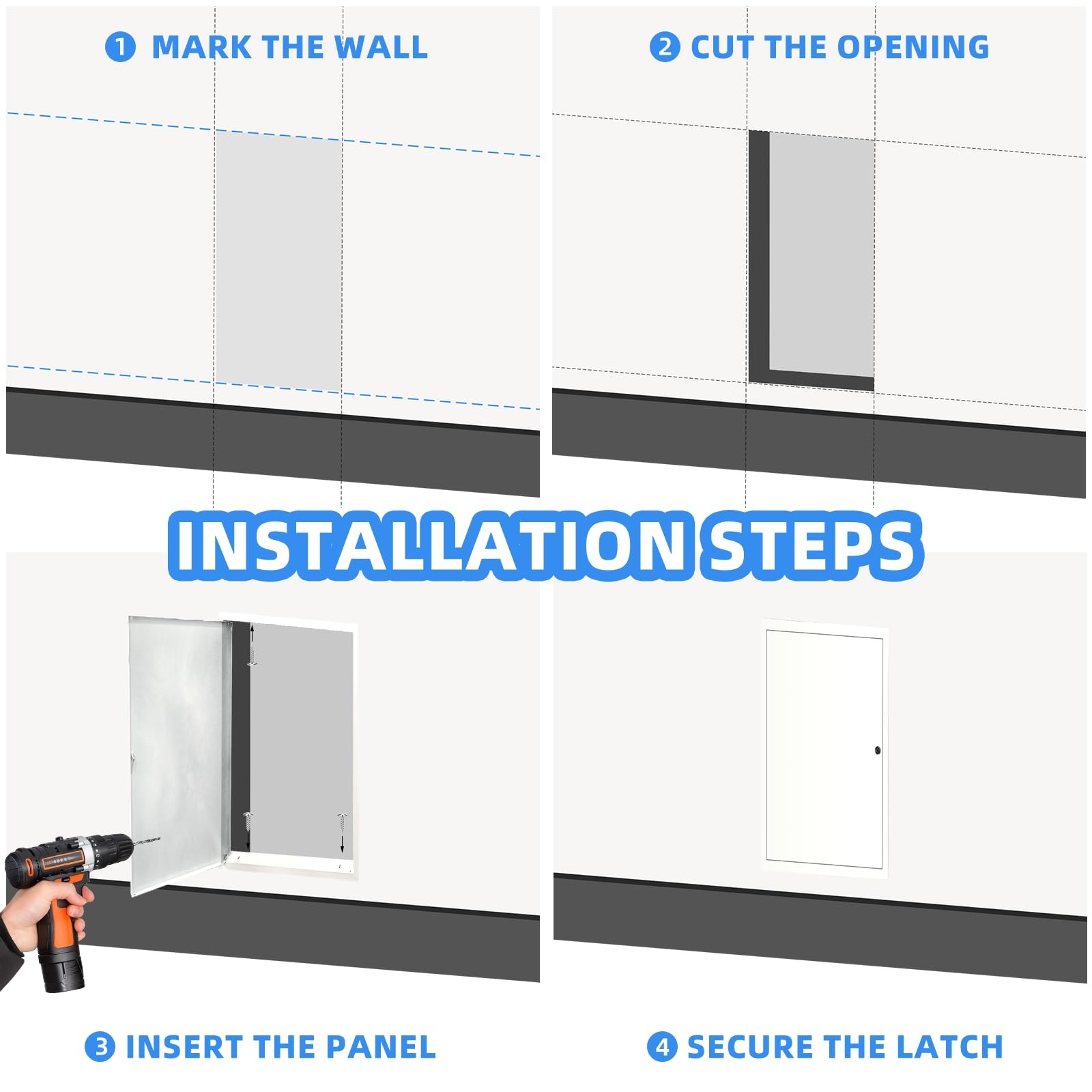 1 MARK THE WALL

2 CUT THE OPENING

INSTALLATION STEPS

3 INSERT THE PANEL

4 SECURE THE LATCH