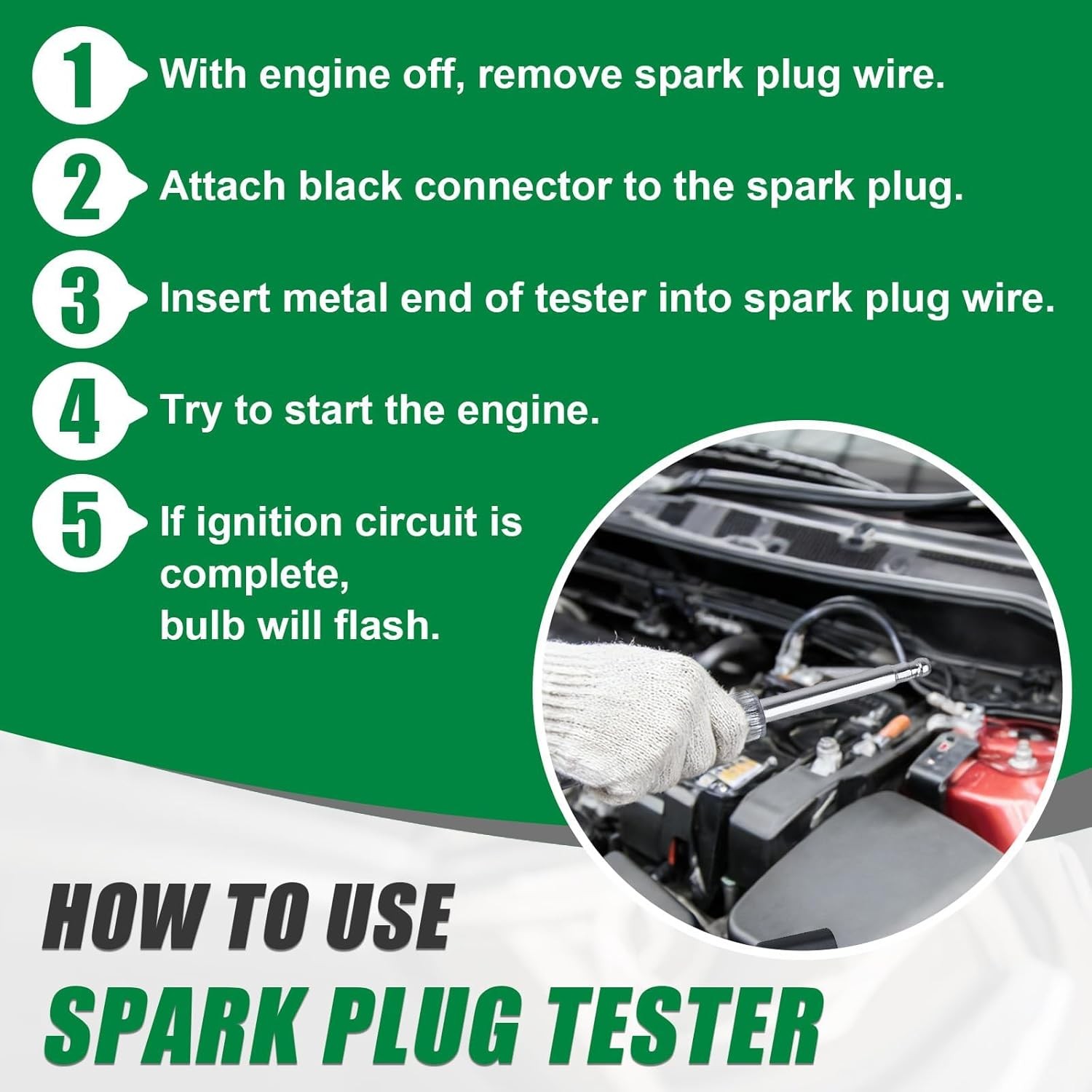 1 With engine off, remove spark plug wire.

2 Attach black connector to the spark plug.

3 Insert metal end of tester into spark plug wire.

4 Try to start the engine.

5 If ignition circuit is complete, bulb will flash.

HOW TO USE
SPARK PLUG TESTER