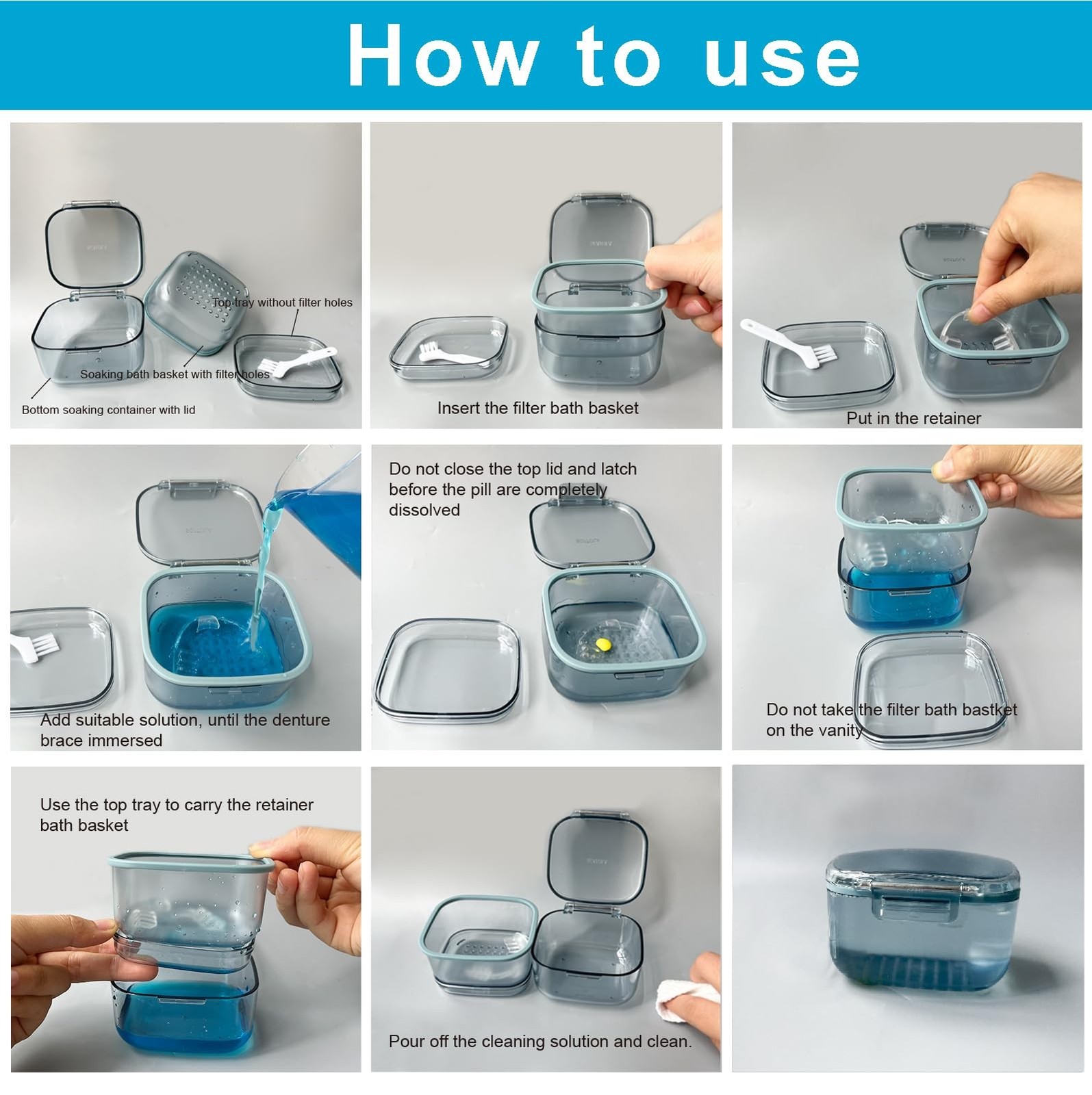 How to use

Top tray without filter holes
Soaking bath basket with filter holes
Bottom soaking container with lid

Insert the filter bath basket

Put in the retainer

Add suitable solution, until the denture brace immersed

Do not close the top lid and latch before the pill are completely dissolved

Do not take the filter bath bastket on the vanity

Use the top tray to carry the retainer bath basket

Pour off the cleaning solution and clean.