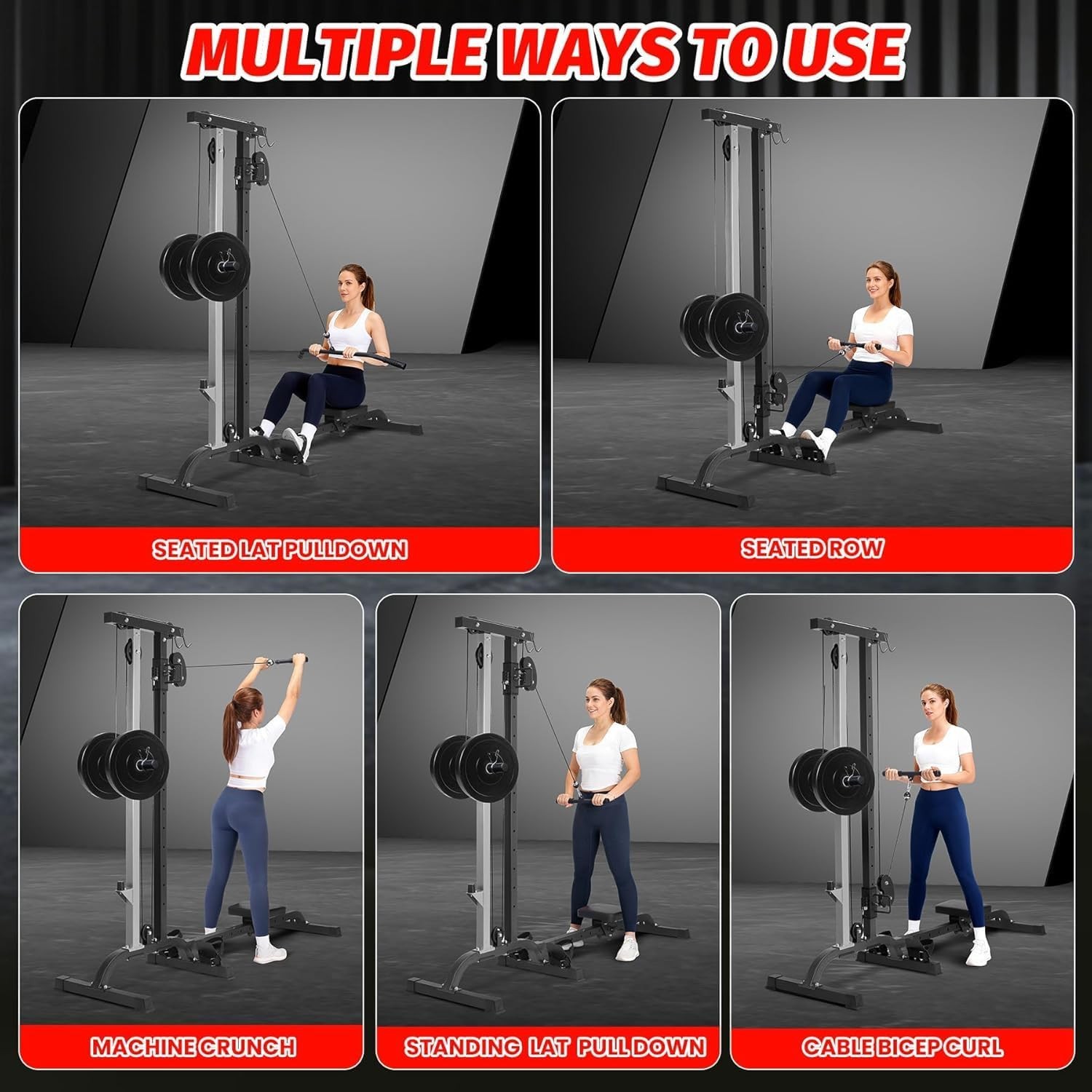 MULTIPLE WAYS TO USE

SEATED LAT PULLDOWN

SEATED ROW

MACHINE CRUNCH

STANDING LAT PULL DOWN

CABLE BICEP CURL