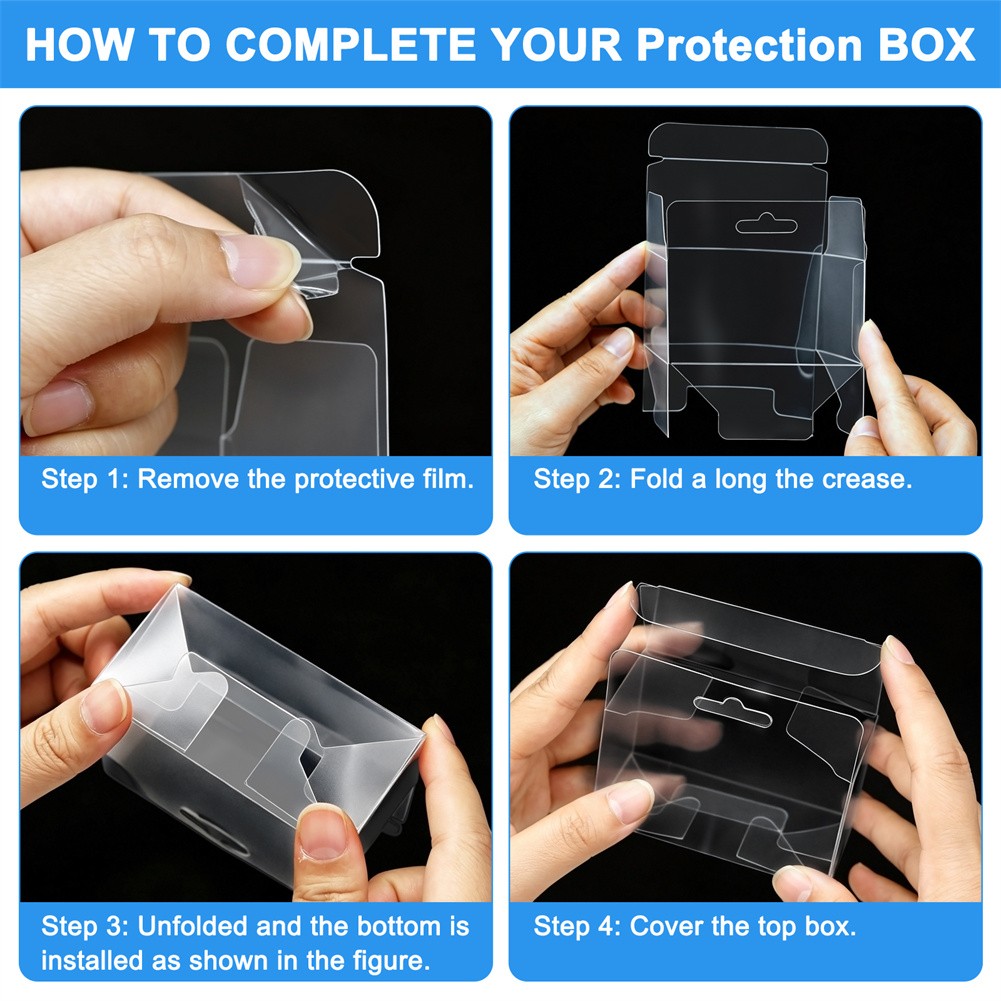 HOW TO COMPLETE YOUR Protection BOX

Step 1: Remove the protective film.

Step 2: Fold a long the crease.

Step 3: Unfolded and the bottom is installed as shown in the figure.

Step 4: Cover the top box.