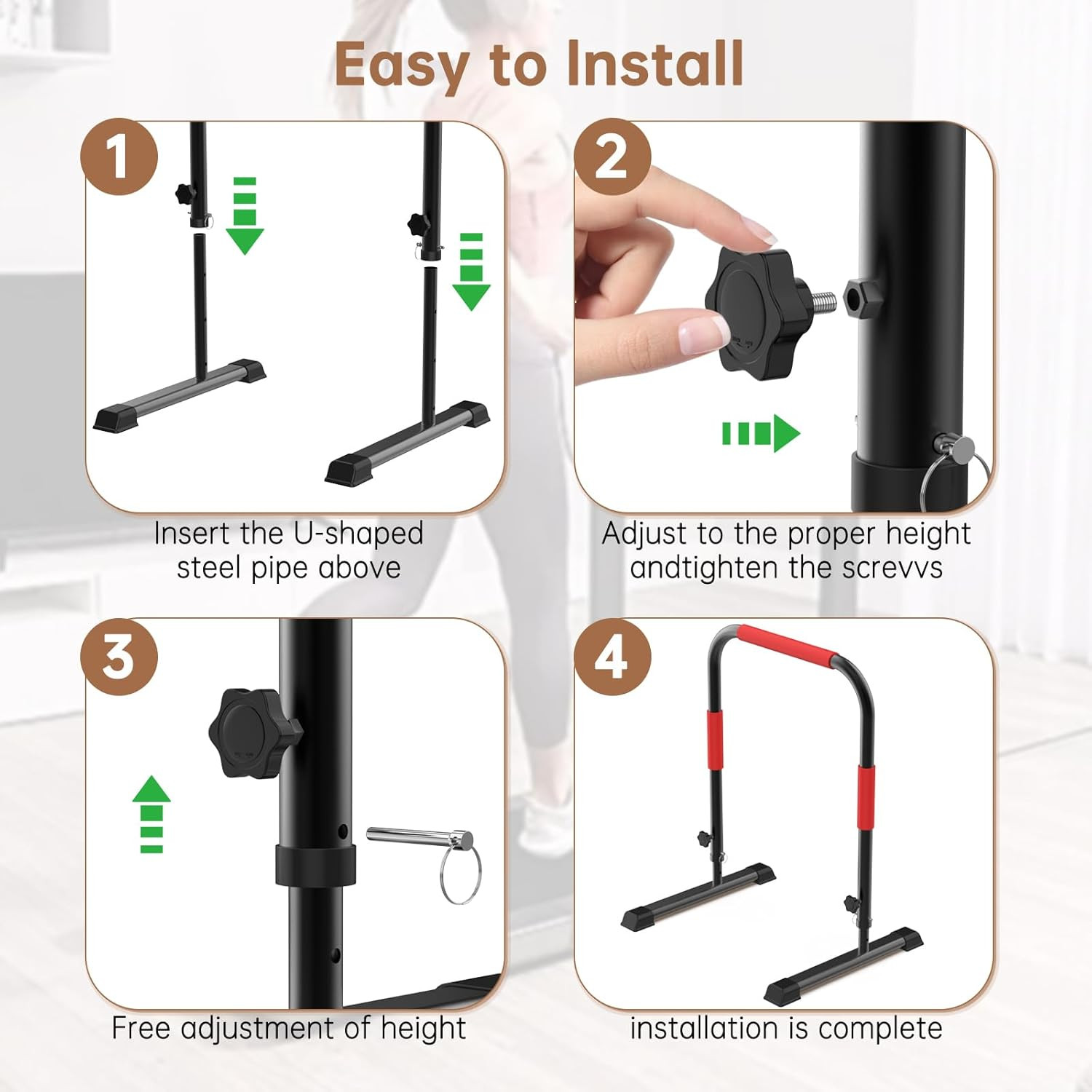 Easy to Install

1

Insert the U-shaped steel pipe above

2

Adjust to the proper height andtighten the screvvs

3

Free adjustment of height

4

installation is complete