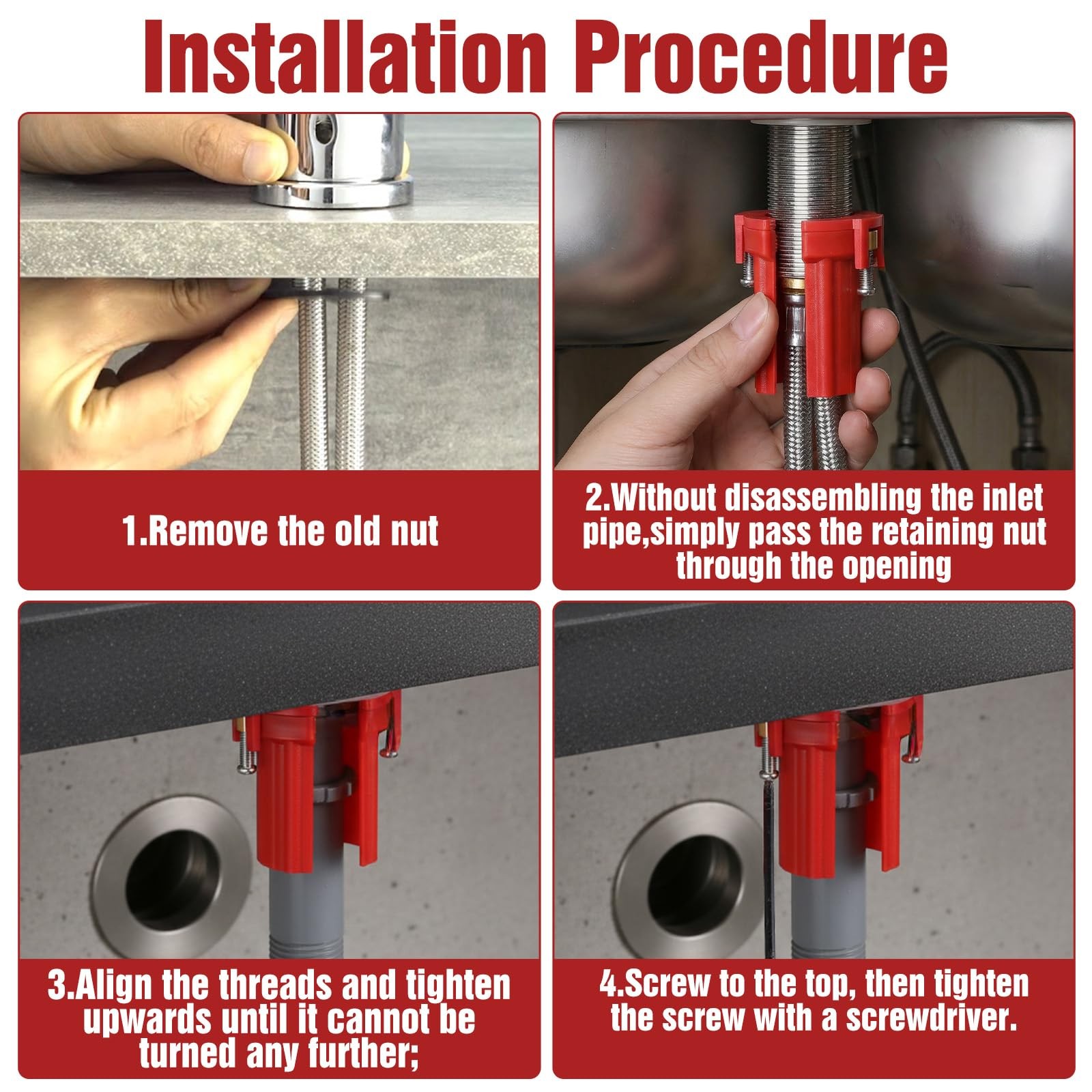 Installation Procedure

1.Remove the old nut

2.Without disassembling the inlet pipe,simply pass the retaining nut through the opening

3.Align the threads and tighten upwards until it cannot be turned any further;

4.Screw to the top, then tighten the screw with a screwdriver.