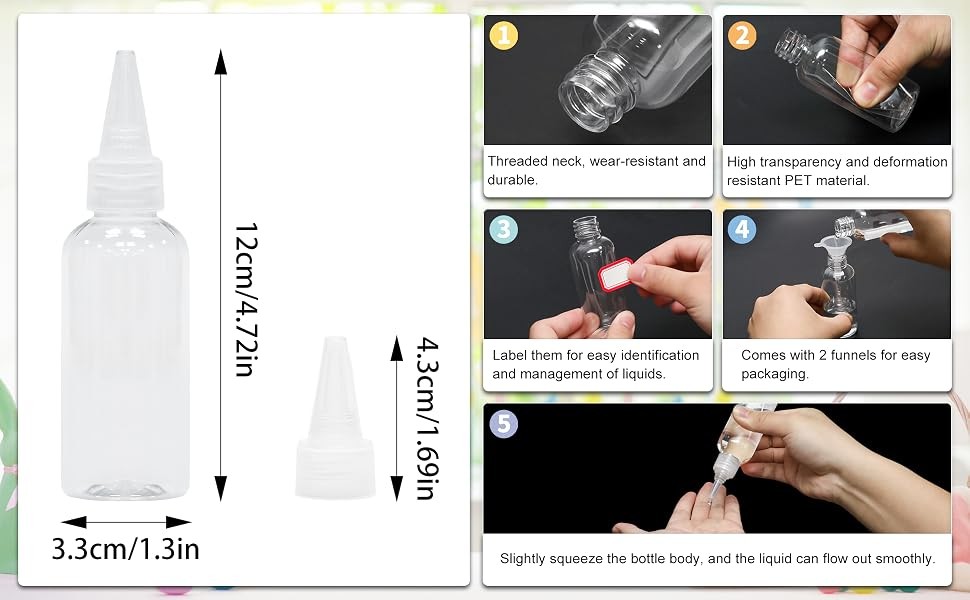 12cm/4.72in

4.3cm/1.69in

3.3cm/1.3in

1

Threaded neck, wear-resistant and durable.

2

High transparency and deformation resistant PET material.

3

Label them for easy identification and management of liquids.

4

Comes with 2 funnels for easy packaging.

5

Slightly squeeze the bottle body, and the liquid can flow out smoothly.