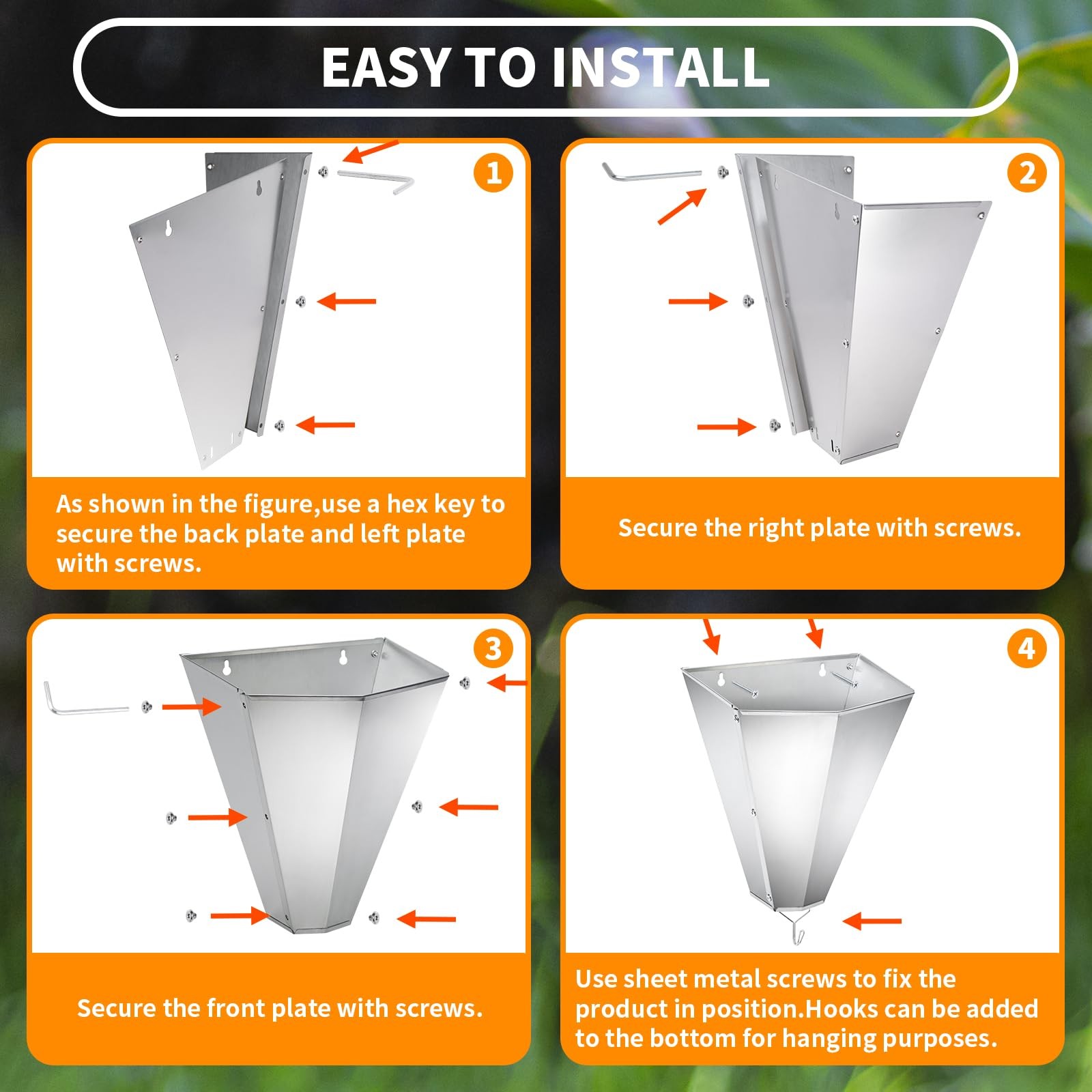 EASY TO INSTALL

1

As shown in the figure,use a hex key to secure the back plate and left plate with screws.

2

Secure the right plate with screws.

3

Secure the front plate with screws.

4

Use sheet metal screws to fix the product in position.Hooks can be added to the bottom for hanging purposes.