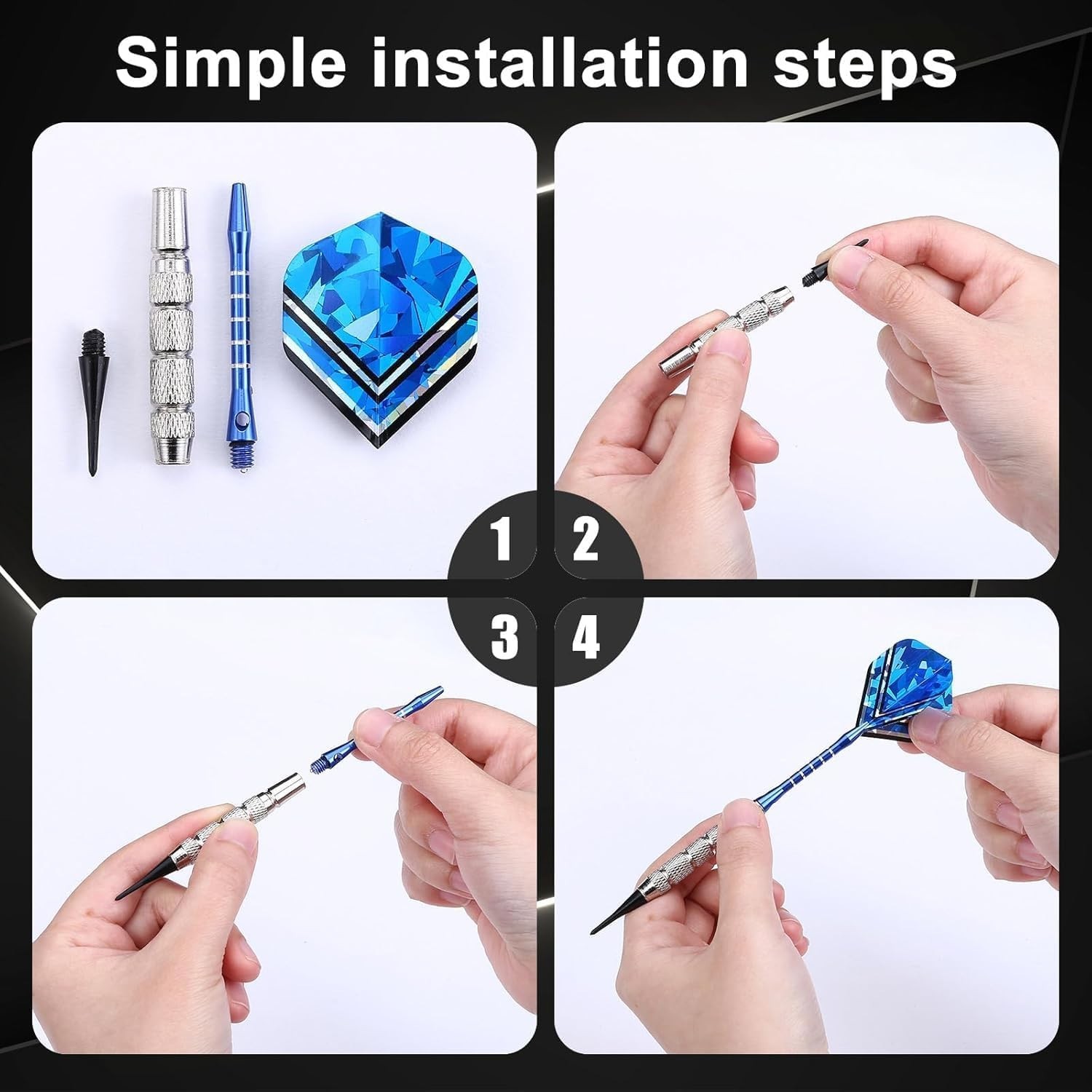 Simple installation steps

1

2

3

4