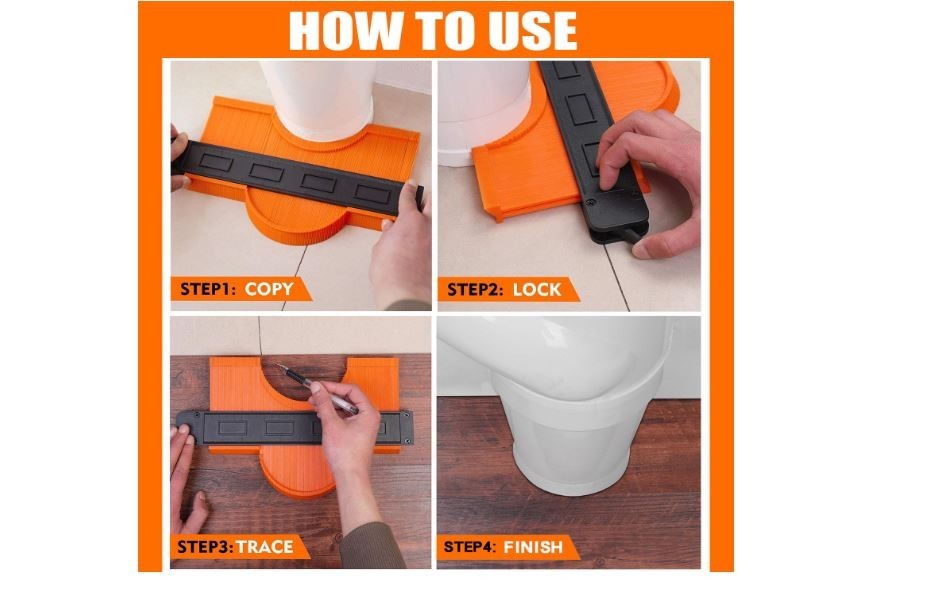 HOW TO USE

STEP1: COPY

STEP2: LOCK

STEP3: TRACE

STEP4: FINISH