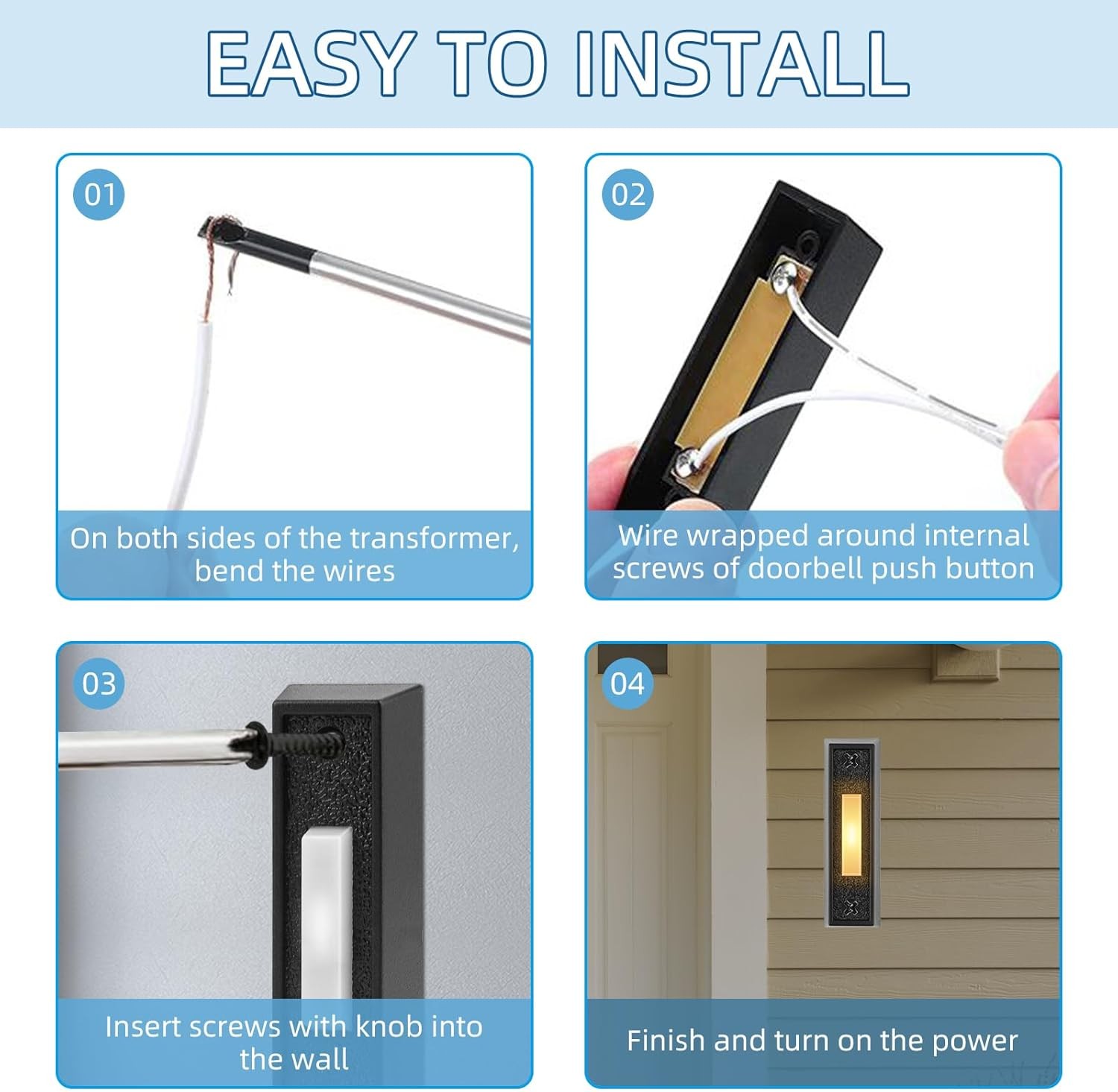 EASY TO INSTALL

01

On both sides of the transformer, bend the wires

02

Wire wrapped around internal screws of doorbell push button

03

Insert screws with knob into the wall

04

Finish and turn on the power