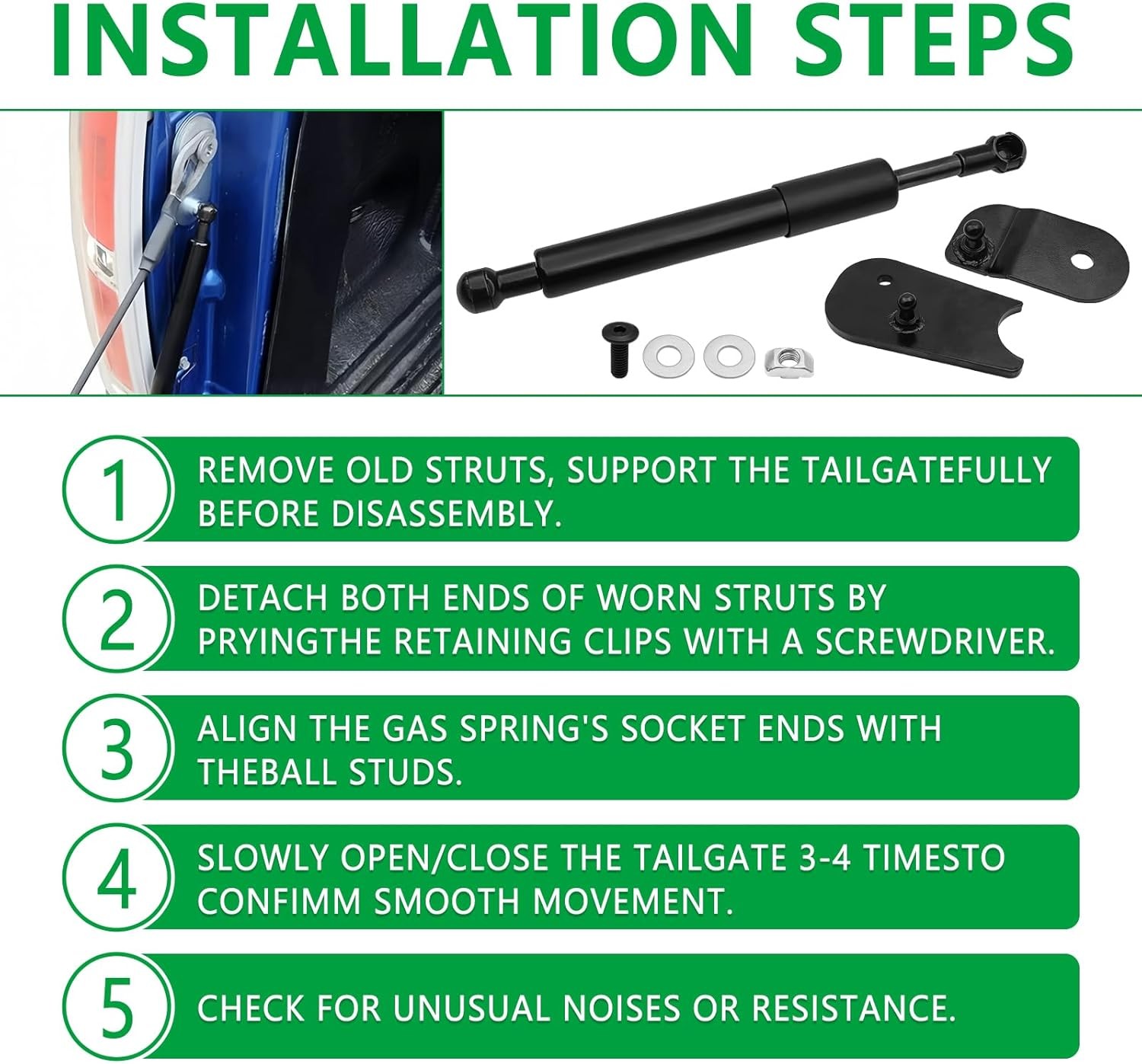 INSTALLATION STEPS

1 REMOVE OLD STRUTS, SUPPORT THE TAILGATEFULLY BEFORE DISASSEMBLY.

2 DETACH BOTH ENDS OF WORN STRUTS BY PRYINGTHE RETAINING CLIPS WITH A SCREWDRIVER.

3 ALIGN THE GAS SPRING'S SOCKET ENDS WITH THEBALL STUDS.

4 SLOWLY OPEN/CLOSE THE TAILGATE 3-4 TIMESTO CONFIMM SMOOTH MOVEMENT.

5 CHECK FOR UNUSUAL NOISES OR RESISTANCE.