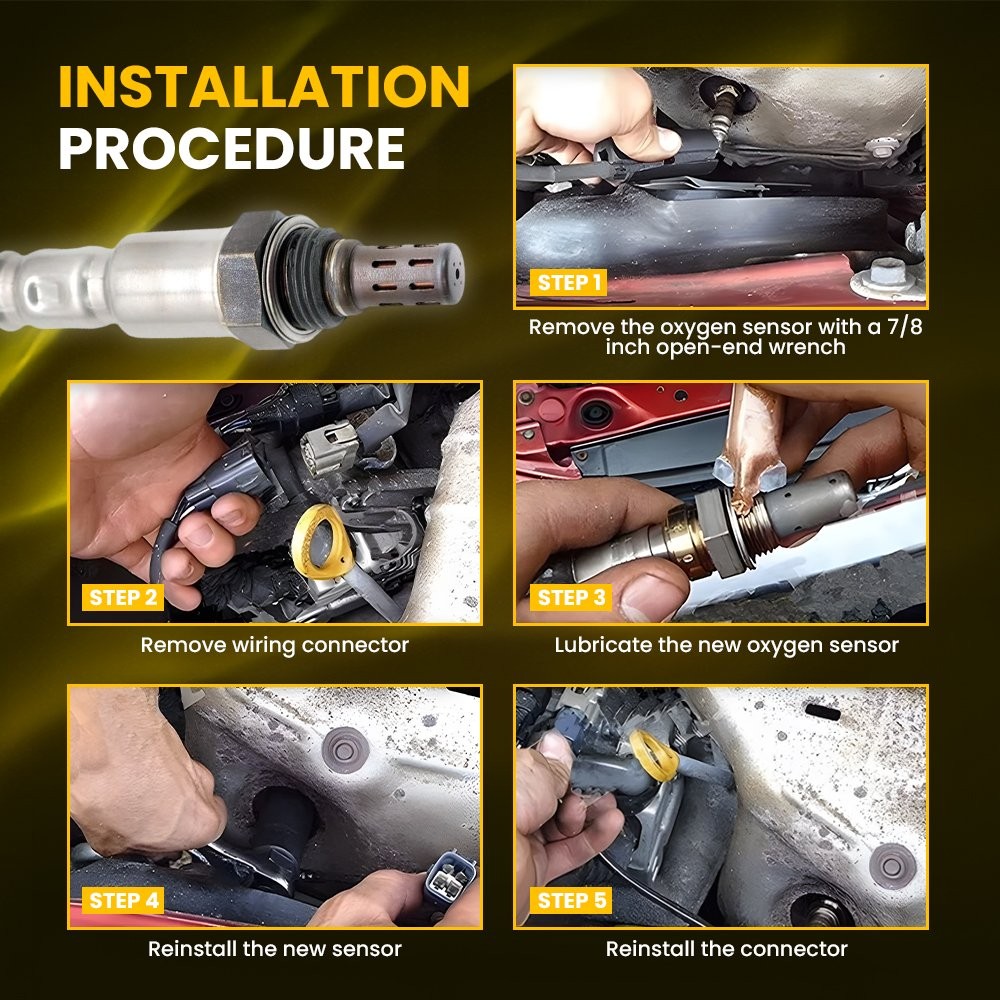 INSTALLATION PROCEDURE

STEP 1
Remove the oxygen sensor with a 7/8 inch open-end wrench

STEP 2
Remove wiring connector

STEP 3
Lubricate the new oxygen sensor

STEP 4
Reinstall the new sensor

STEP 5
Reinstall the connector