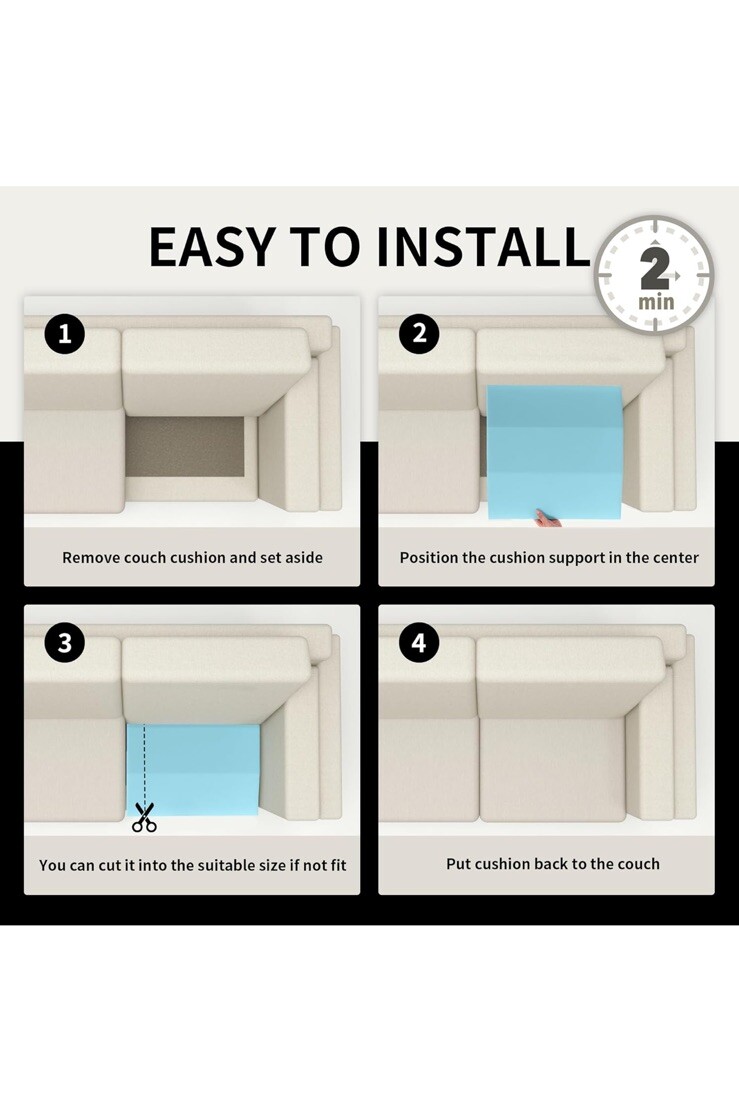 EASY TO INSTALL

2 min

1

Remove couch cushion and set aside

2

Position the cushion support in the center

3

You can cut it into the suitable size if not fit

4

Put cushion back to the couch