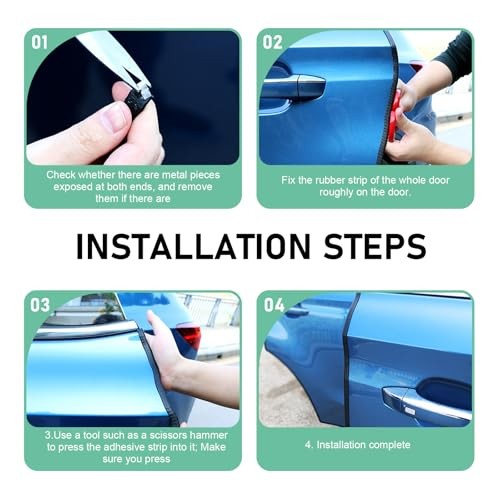 01

Check whether there are metal pieces exposed at both ends, and remove them if there are

02

Fix the rubber strip of the whole door roughly on the door.

INSTALLATION STEPS

03

3.Use a tool such as a scissors hammer to press the adhesive strip into it; Make sure you press

04

4. Installation complete